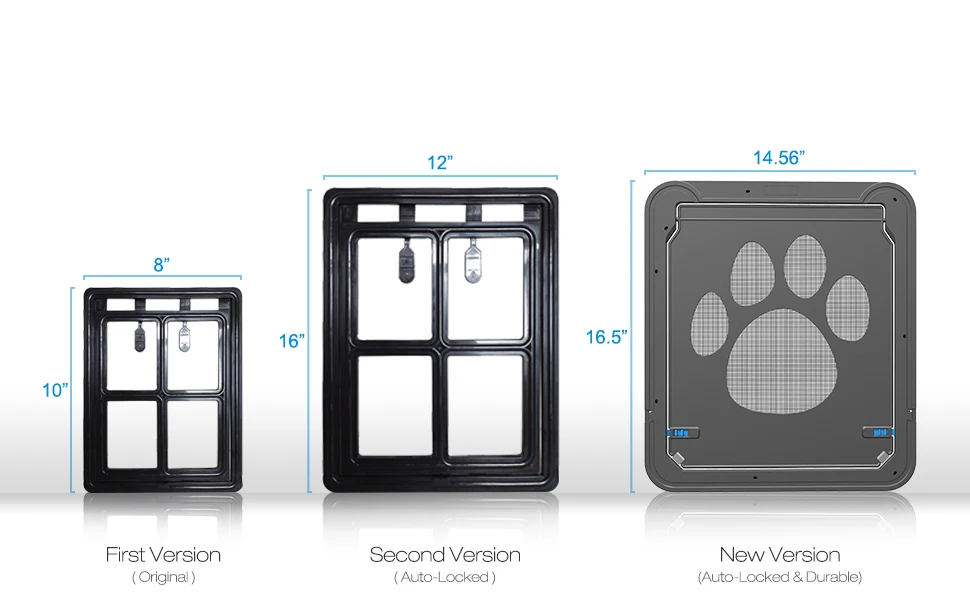 8”
10”
First Version
( Original )

12”
16”
Second Version
( Auto-Locked )

14.56”
16.5”
New Version
(Auto-Locked & Durable)