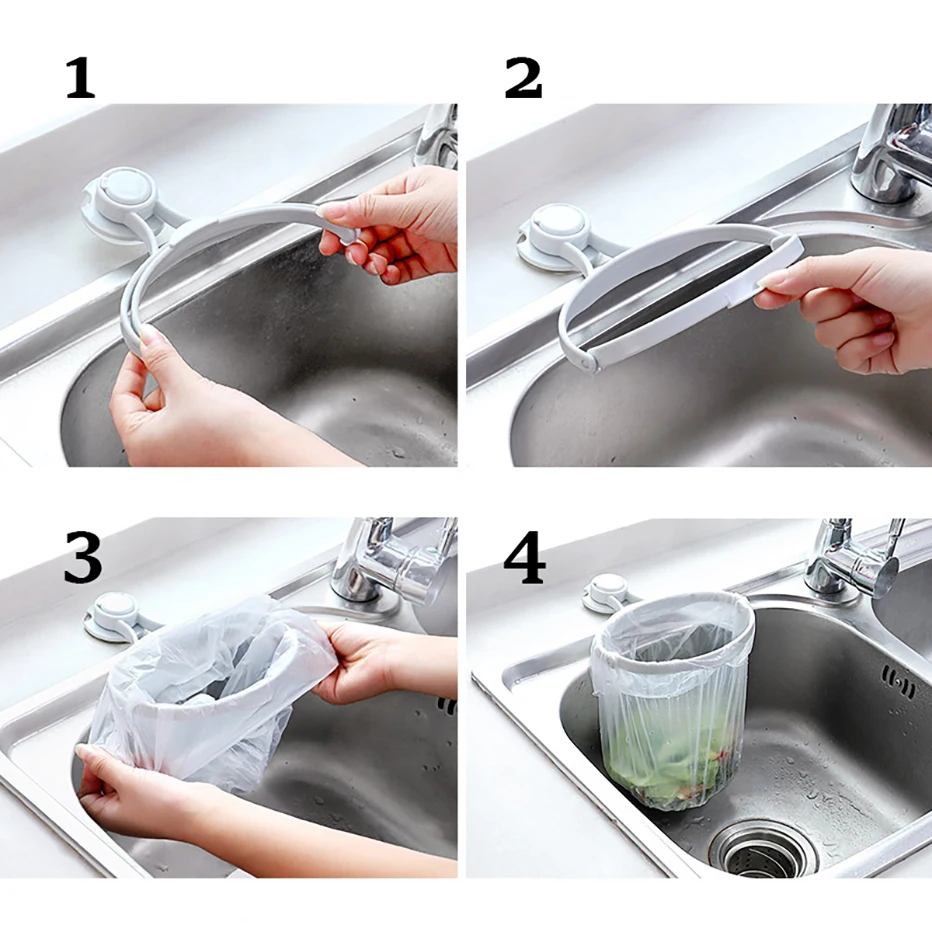 1

2

3

4