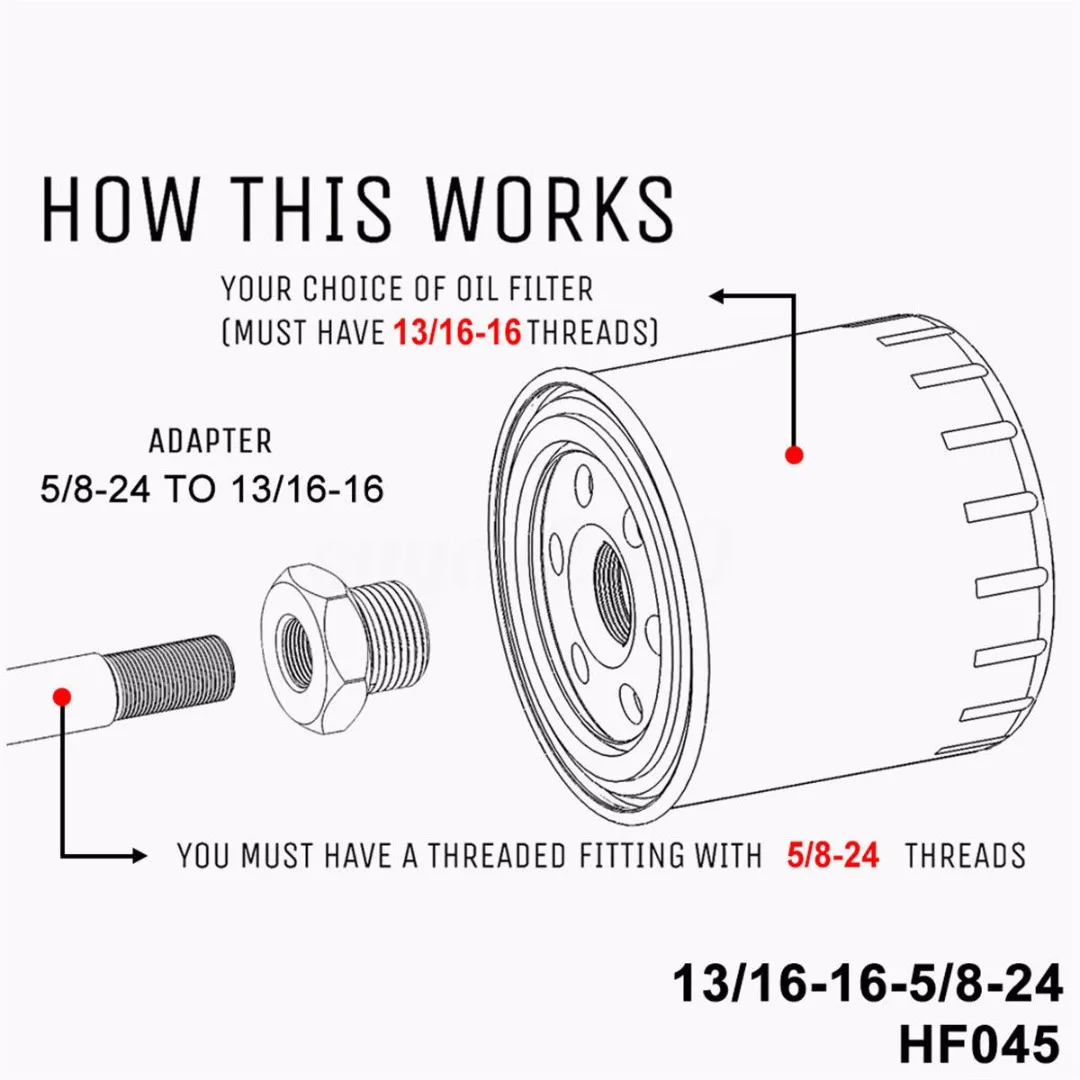 HOW THIS WORKS

YOUR CHOICE OF OIL FILTER
(MUST HAVE 13/16-16 THREADS)

ADAPTER
5/8-24 TO 13/16-16

YOU MUST HAVE A THREADED FITTING WITH 5/8-24 THREADS

13/16-16-5/8-24
HF045