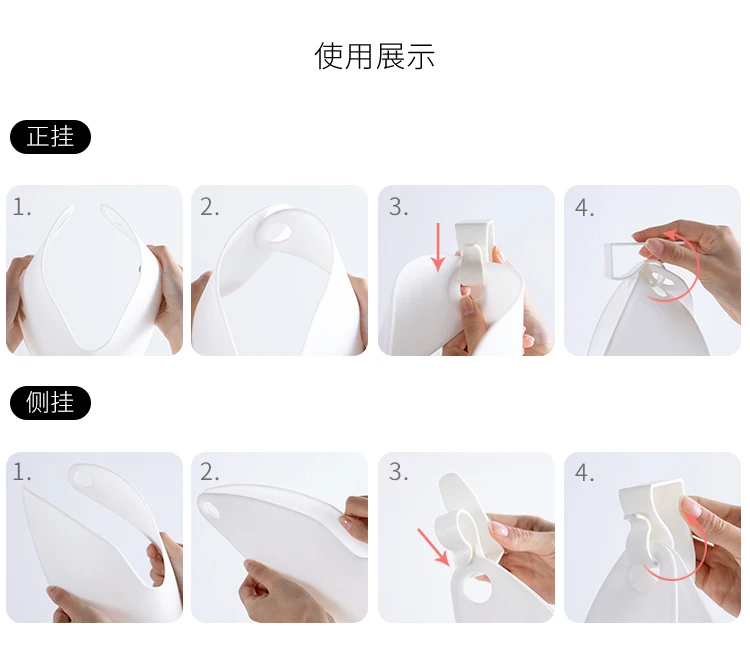 使用展示

正挂

1.

2.

3.

4.

侧挂

1.

2.

3.

4.