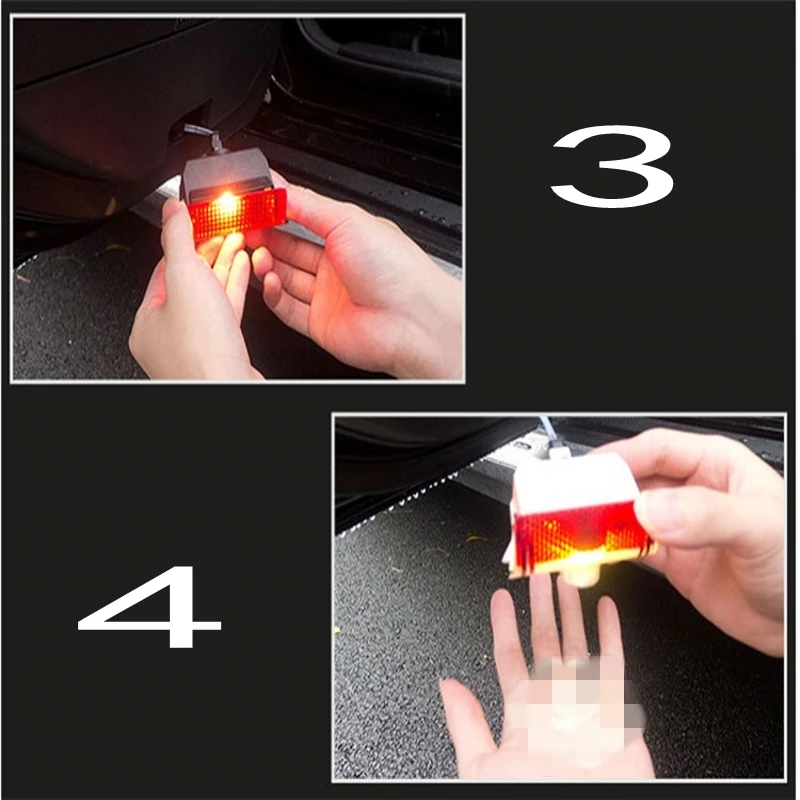 3

4