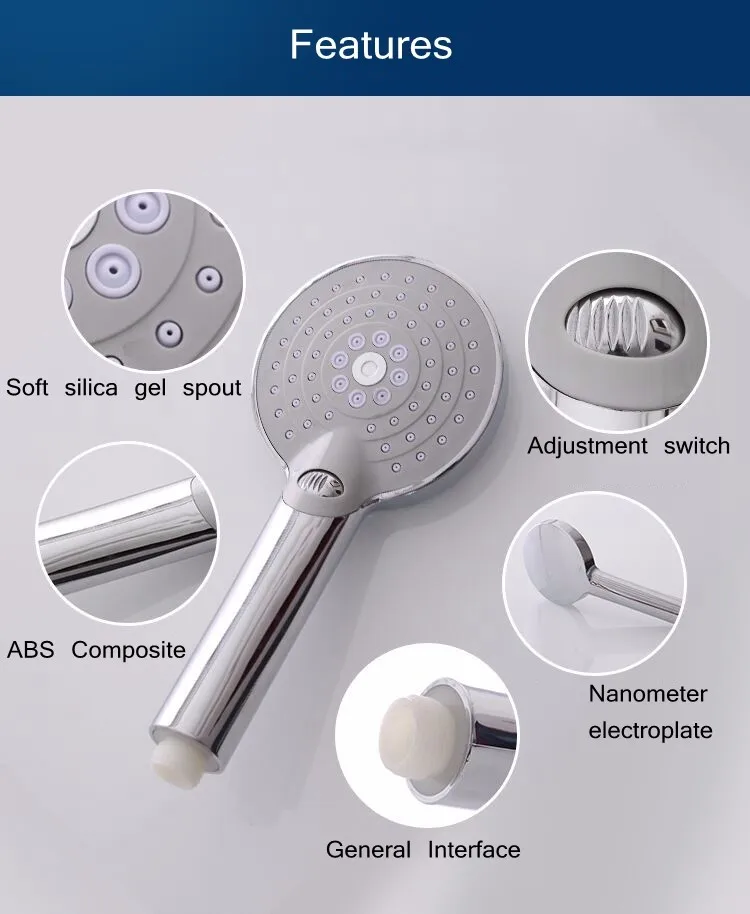 Features

Soft silica gel spout

Adjustment switch

ABS Composite

Nanometer electroplate

General Interface