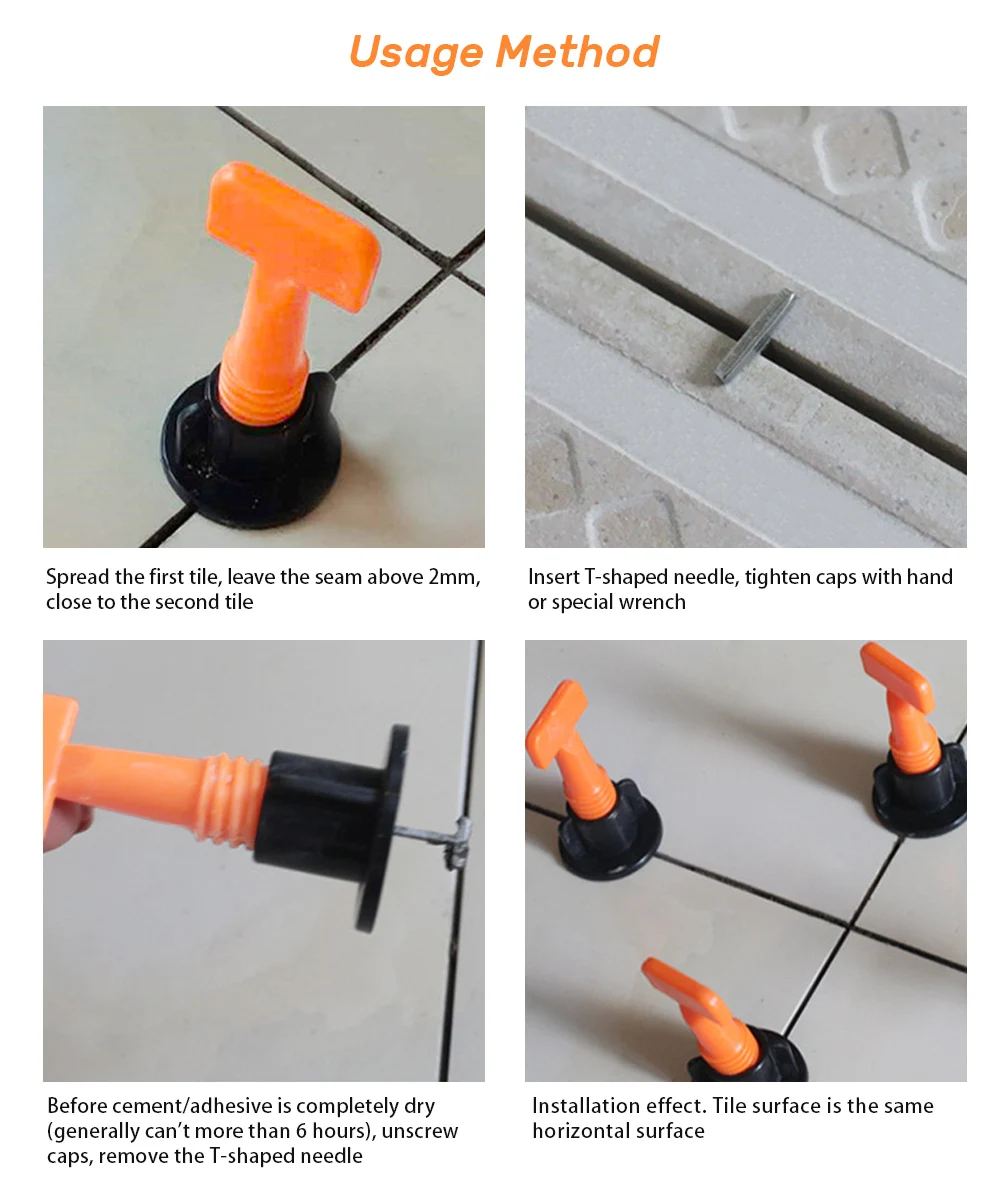 Usage Method

Spread the first tile, leave the seam above 2mm, close to the second tile

Insert T-shaped needle, tighten caps with hand or special wrench

Before cement/adhesive is completely dry (generally can't more than 6 hours), unscrew caps, remove the T-shaped needle

Installation effect. Tile surface is the same horizontal surface