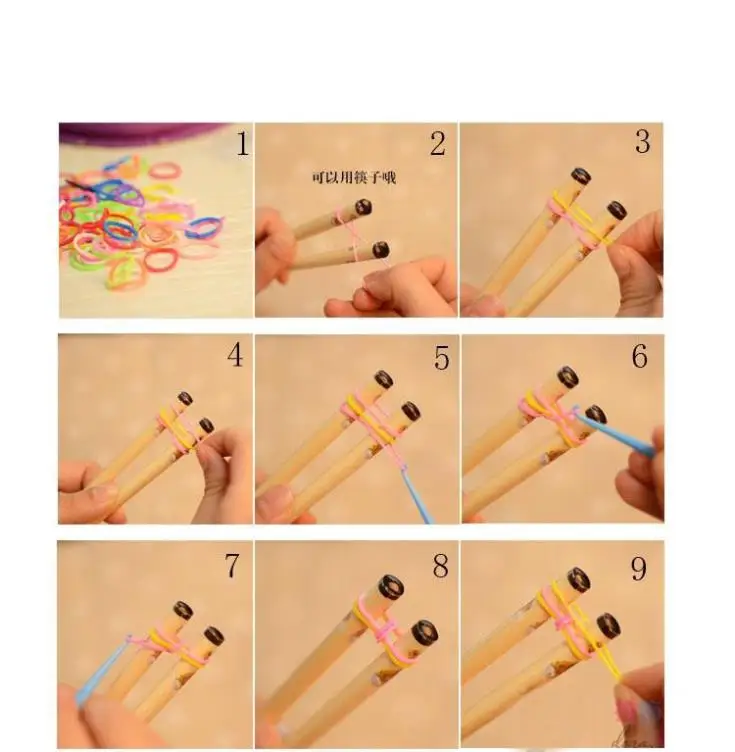 1

2

可以用筷子哦

3

4

5

6

7

8

9