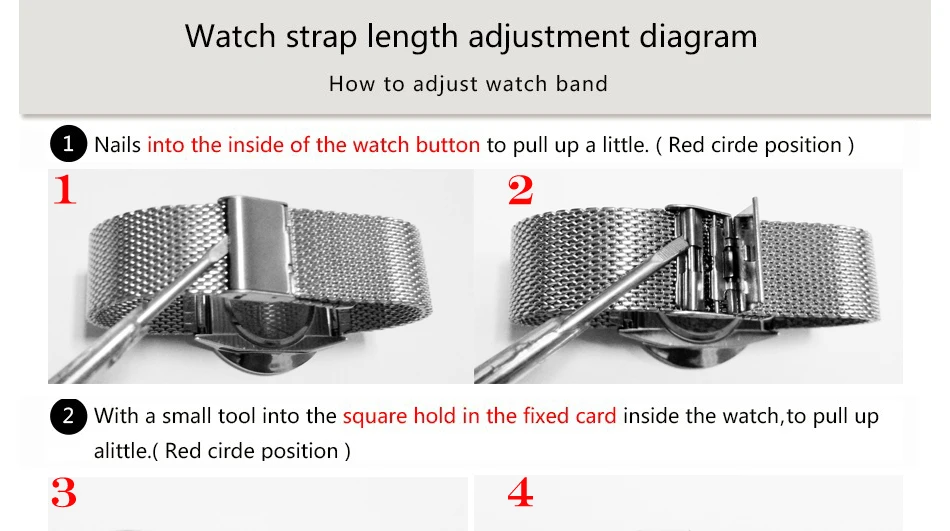 Watch strap length adjustment diagram

How to adjust watch band

1 Nails into the inside of the watch button to pull up a little. ( Red cirde position )

1

2

2 With a small tool into the square hold in the fixed card inside the watch,to pull up alittle.( Red cirde position )

3

4