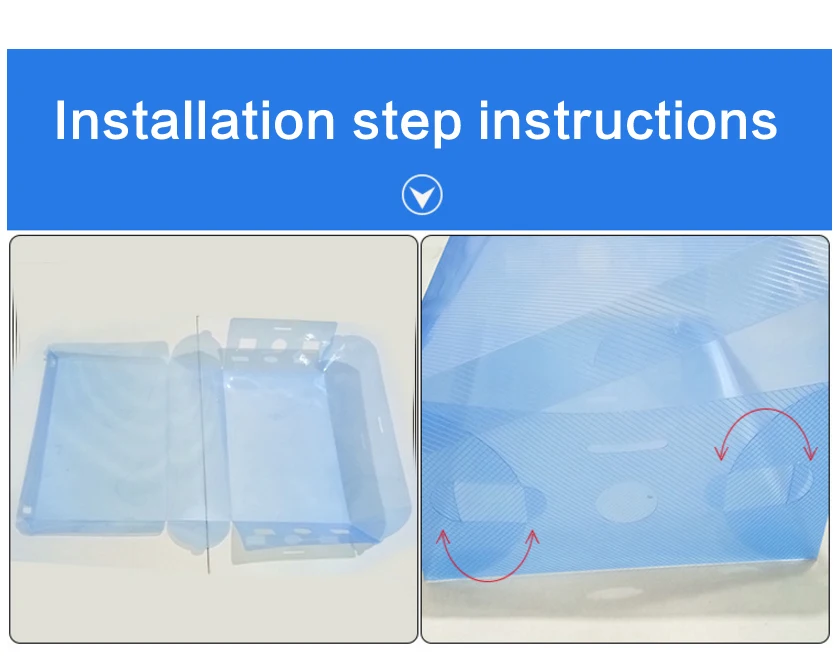 Installation step instructions