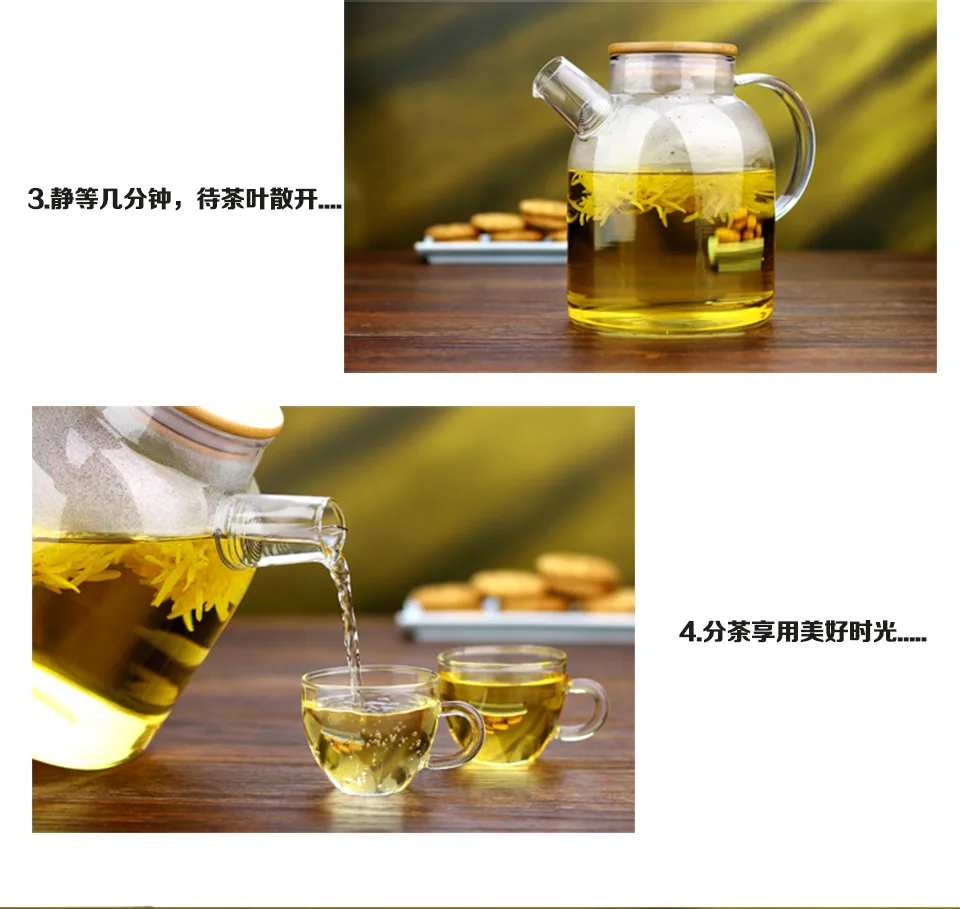 3.静等几分钟，待茶叶散开....

4.分茶享用美好时光.....