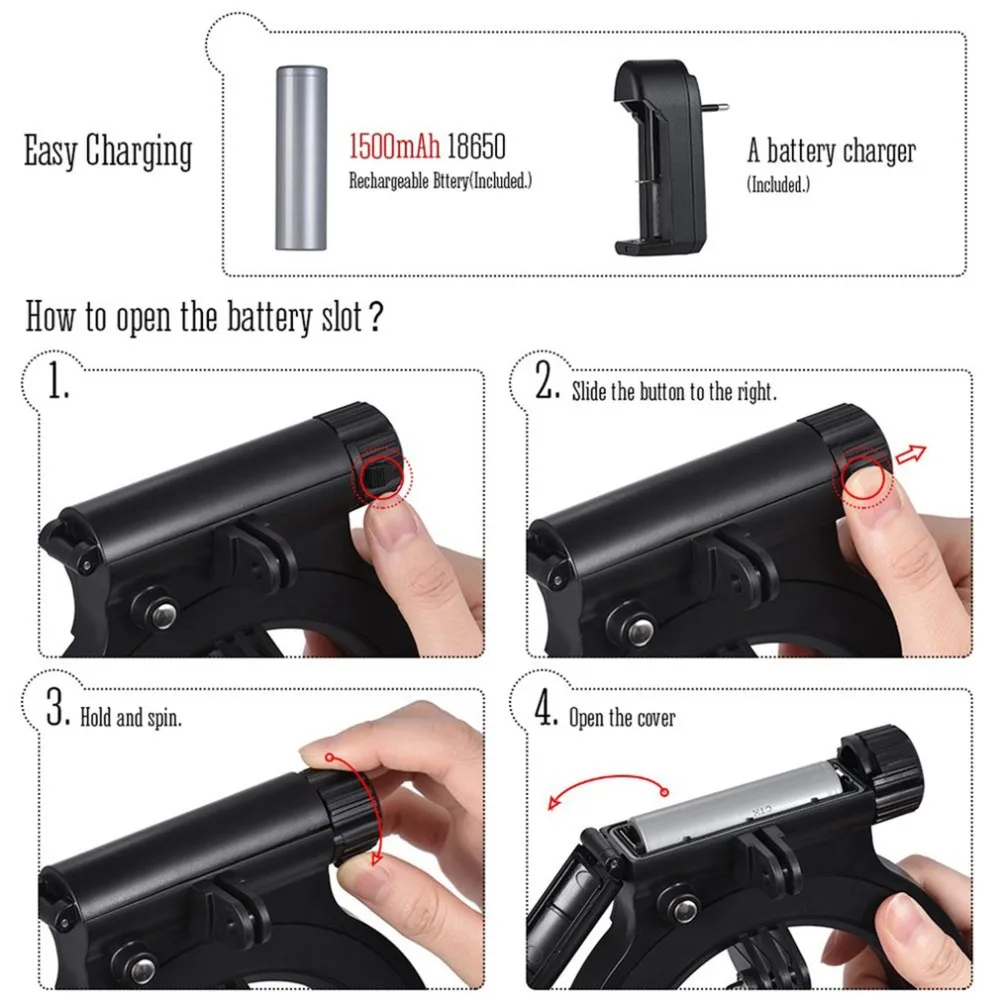 Easy Charging

1500mAh 18650
Rechargeable Bttery(Included.)

A battery charger
(Included.)

How to open the battery slot ?

1.

2. Slide the button to the right.

3. Hold and spin.

4. Open the cover