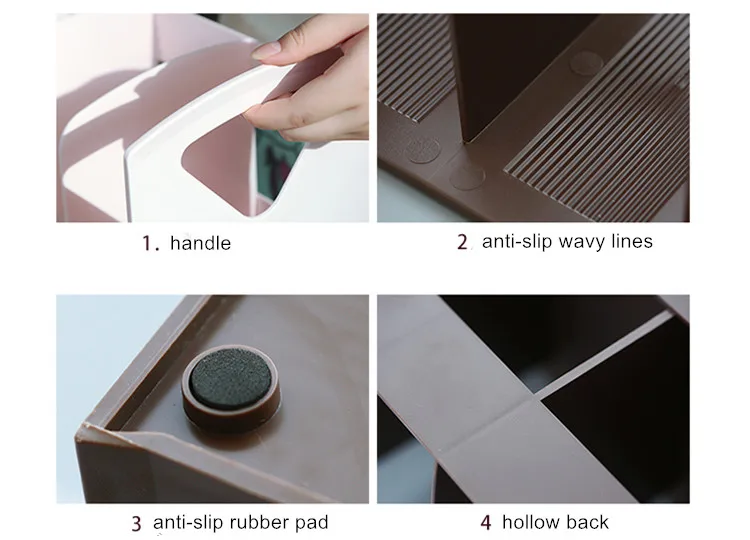 1. handle

2 anti-slip wavy lines

3 anti-slip rubber pad

4 hollow back