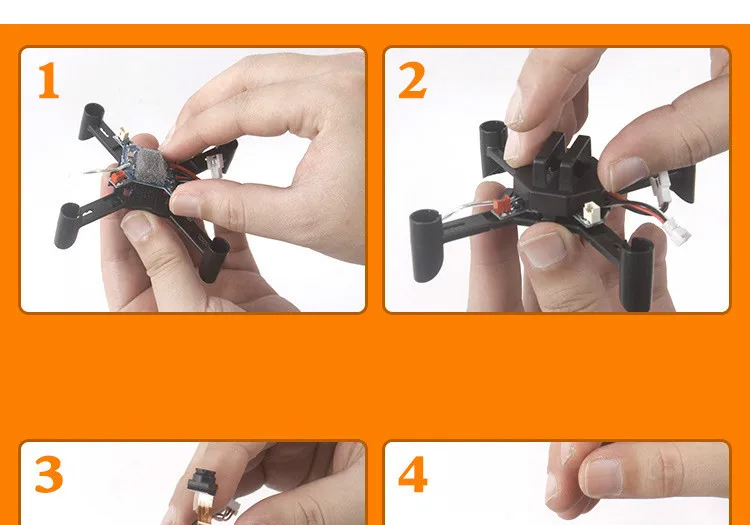 1

2

3

4