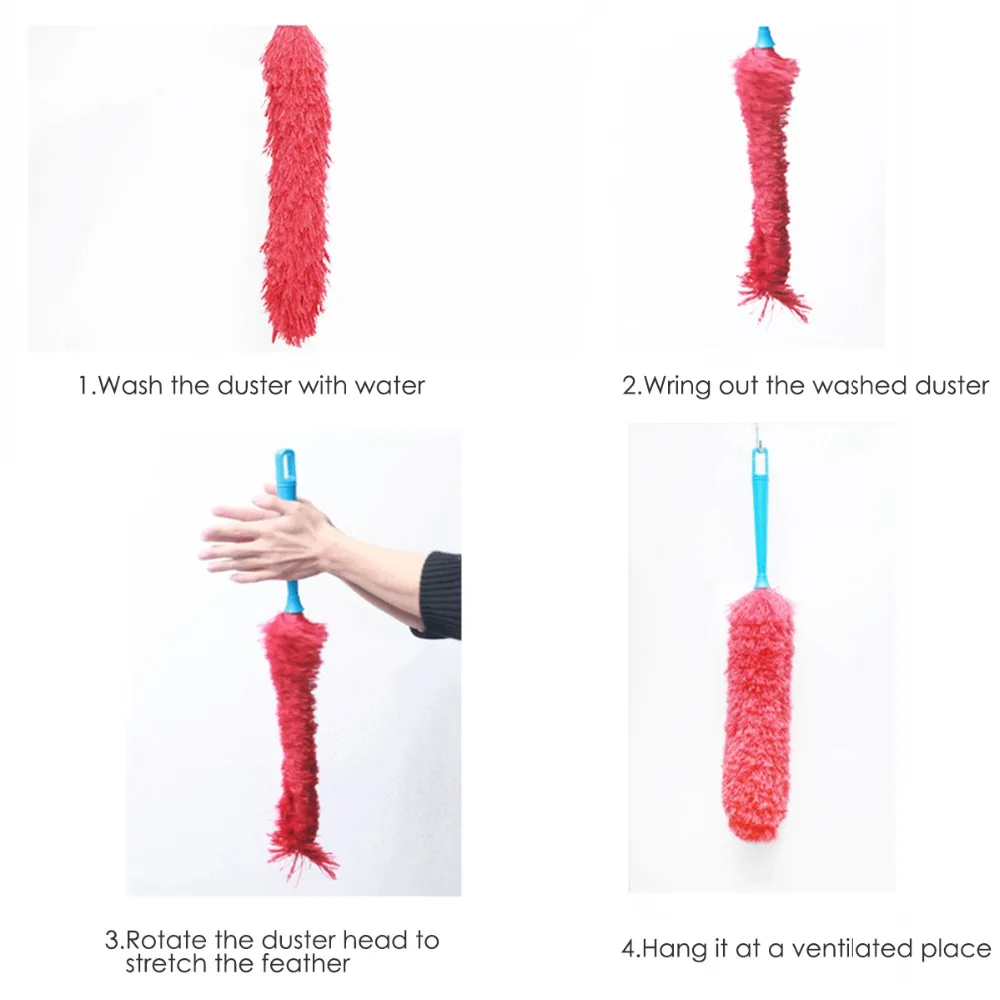 1.Wash the duster with water

2.Wring out the washed duster

3.Rotate the duster head to stretch the feather

4.Hang it at a ventilated place