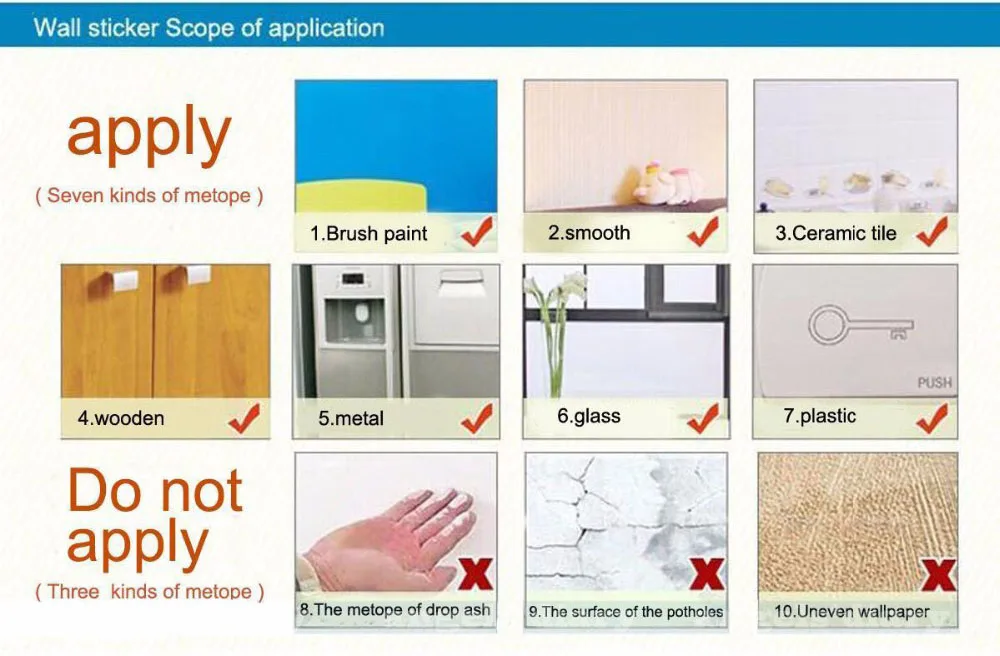 Wall sticker Scope of application

apply
( Seven kinds of metope )

1.Brush paint

2.smooth

3.Ceramic tile

4.wooden

5.metal

6.glass

PUSH
7.plastic

Do not apply
( Three kinds of metope )

8.The metope of drop ash

9.The surface of the potholes

10.Uneven wallpaper