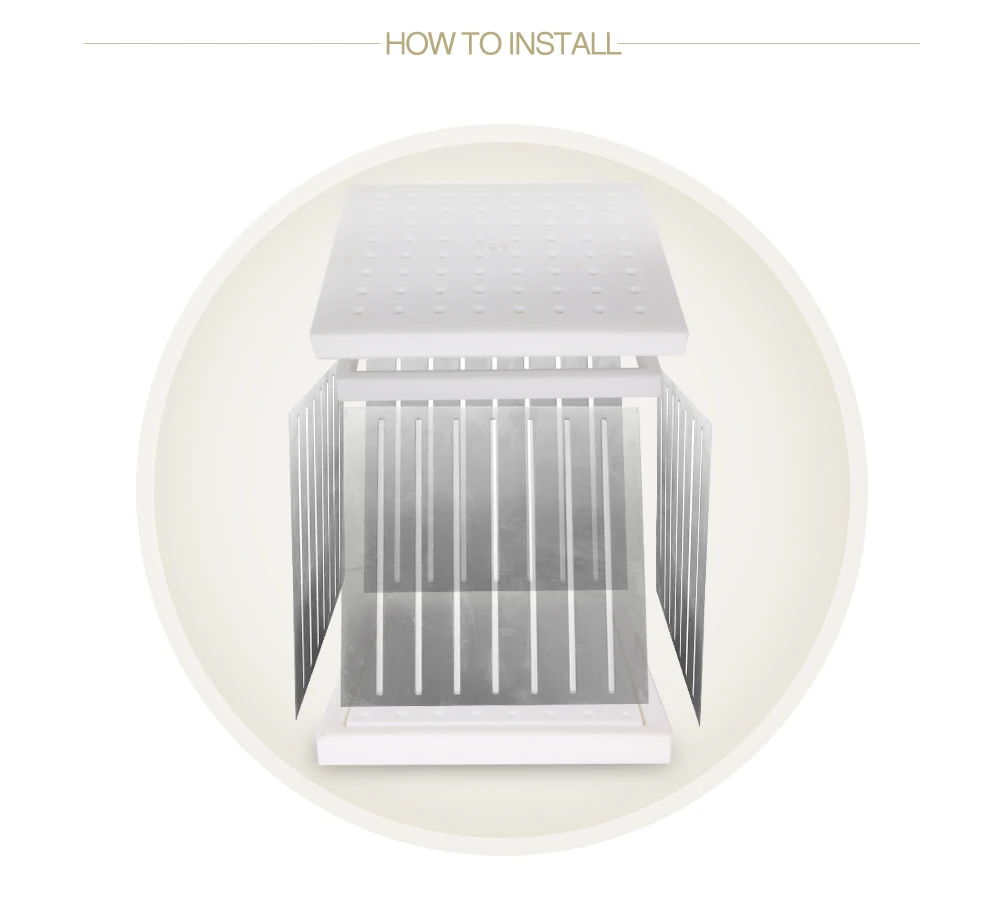 HOW TO INSTALL