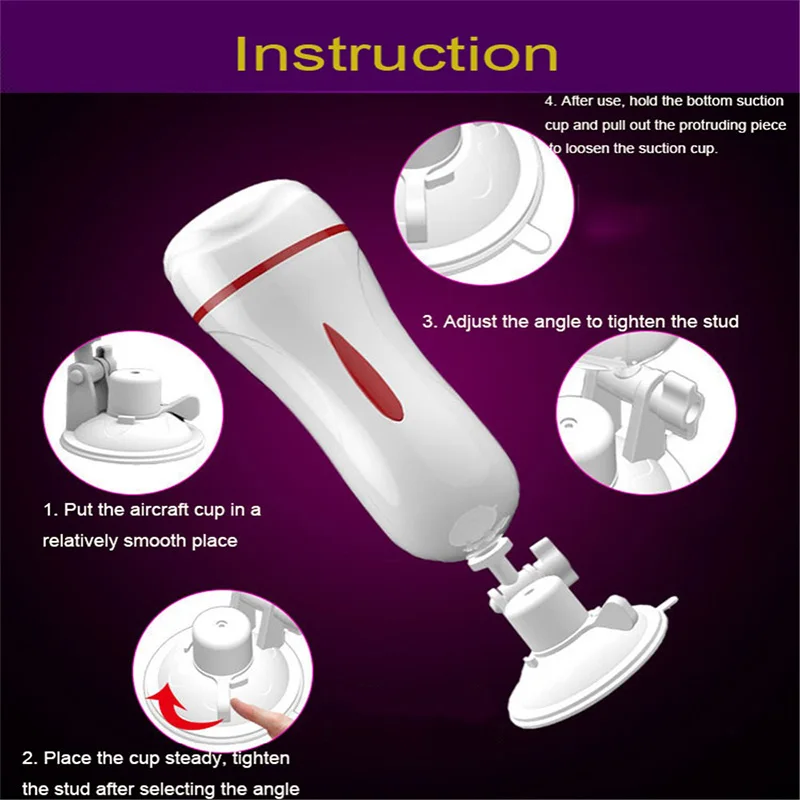 Instruction

4. After use, hold the bottom suction cup and pull out the protruding piece to loosen the suction cup.

3. Adjust the angle to tighten the stud

1. Put the aircraft cup in a relatively smooth place

2. Place the cup steady, tighten the stud after selecting the angle