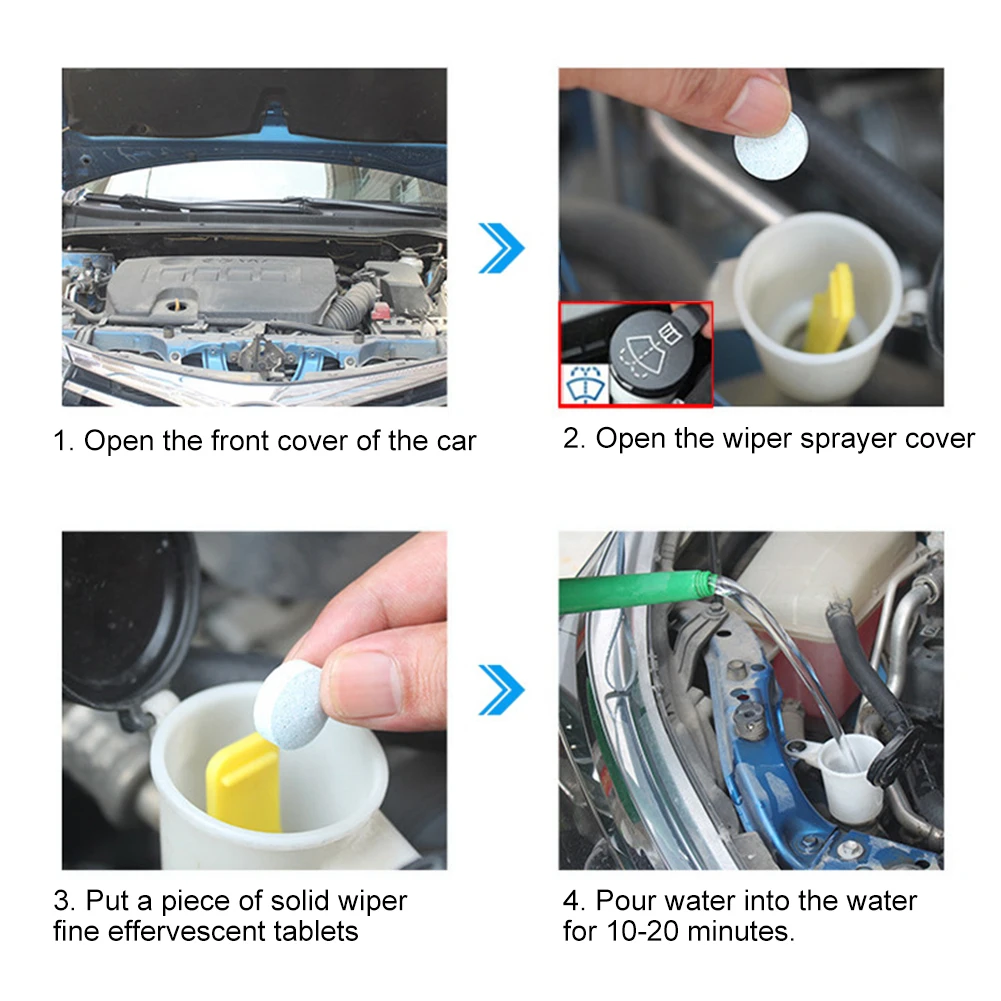 1. Open the front cover of the car

2. Open the wiper sprayer cover

3. Put a piece of solid wiper fine effervescent tablets

4. Pour water into the water for 10-20 minutes.