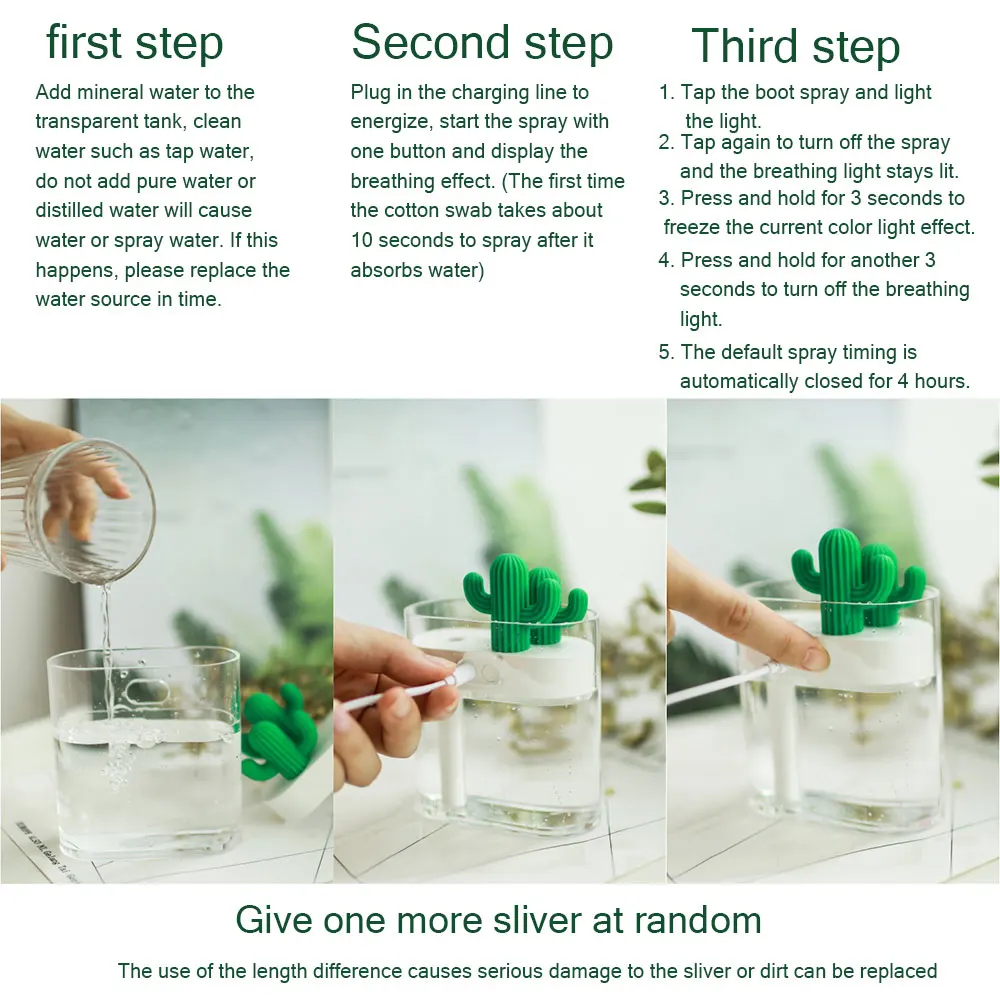 first step

Add mineral water to the transparent tank, clean water such as tap water, do not add pure water or distilled water will cause water or spray water. If this happens, please replace the water source in time.

Second step

Plug in the charging line to energize, start the spray with one button and display the breathing effect. (The first time the cotton swab takes about 10 seconds to spray after it absorbs water)

Third step

1. Tap the boot spray and light the light.
2. Tap again to turn off the spray and the breathing light stays lit.
3. Press and hold for 3 seconds to freeze the current color light effect.
4. Press and hold for another 3 seconds to turn off the breathing light.
5. The default spray timing is automatically closed for 4 hours.

Give one more sliver at random

The use of the length difference causes serious damage to the sliver or dirt can be replaced