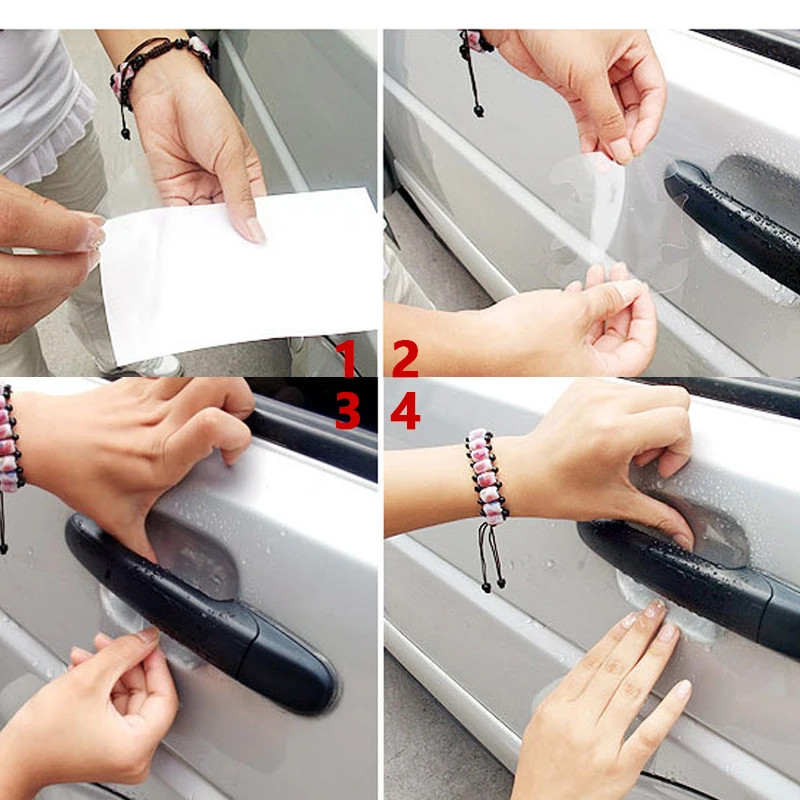 1 2
3 4