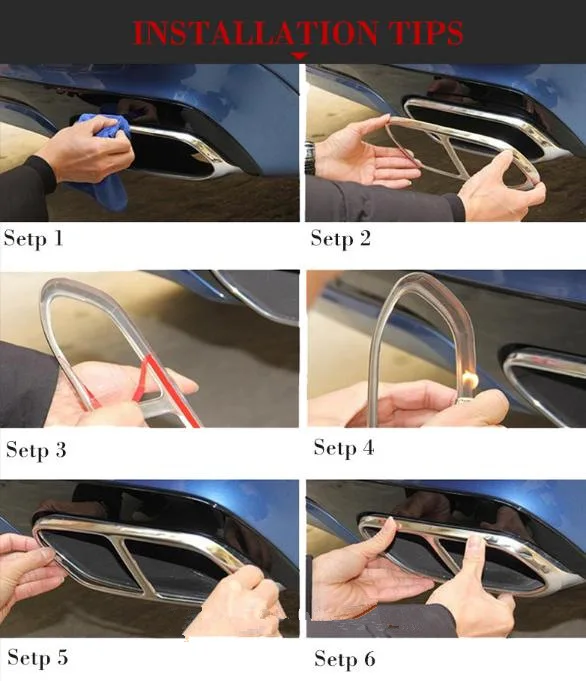 INSTALLATION TIPS

Setp 1

Setp 2

Setp 3

Setp 4

Setp 5

Setp 6