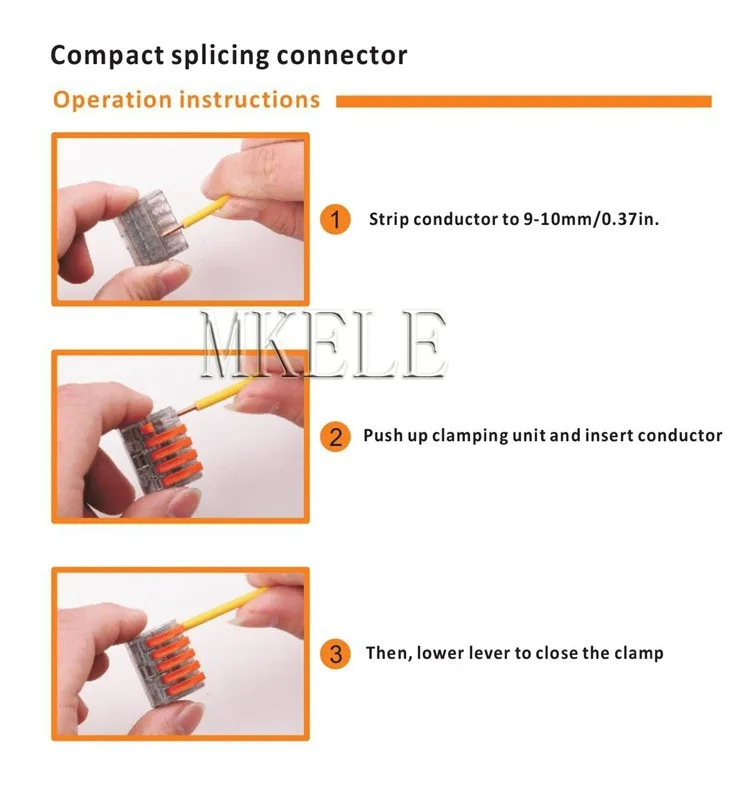 Compact splicing connector

Operation instructions

1 Strip conductor to 9-10mm/0.37in.

MKELE

2 Push up clamping unit and insert conductor

3 Then, lower lever to close the clamp