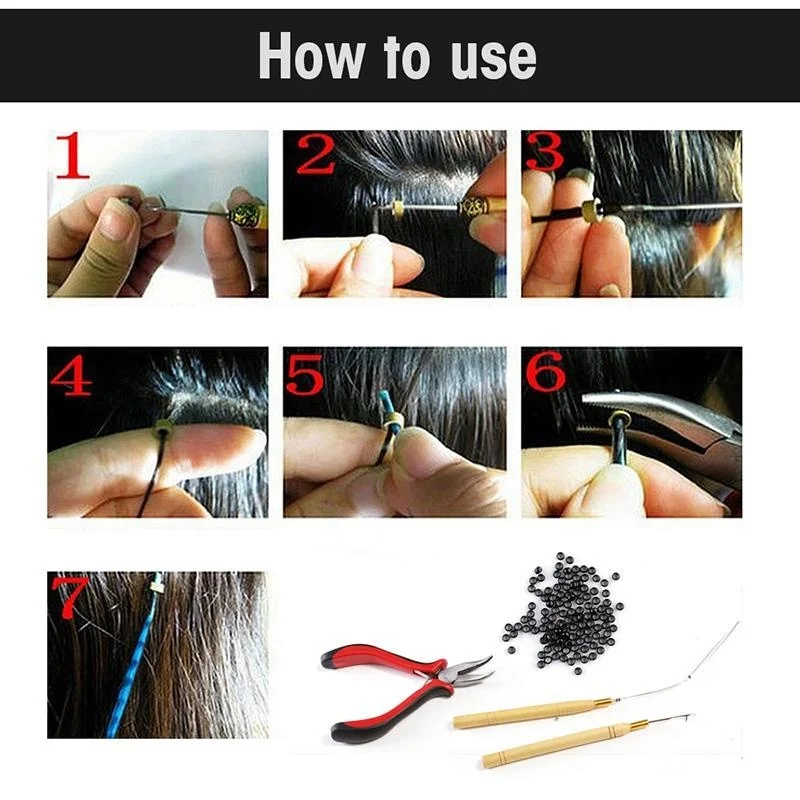 How to use

1

2

3

4

5

6

7