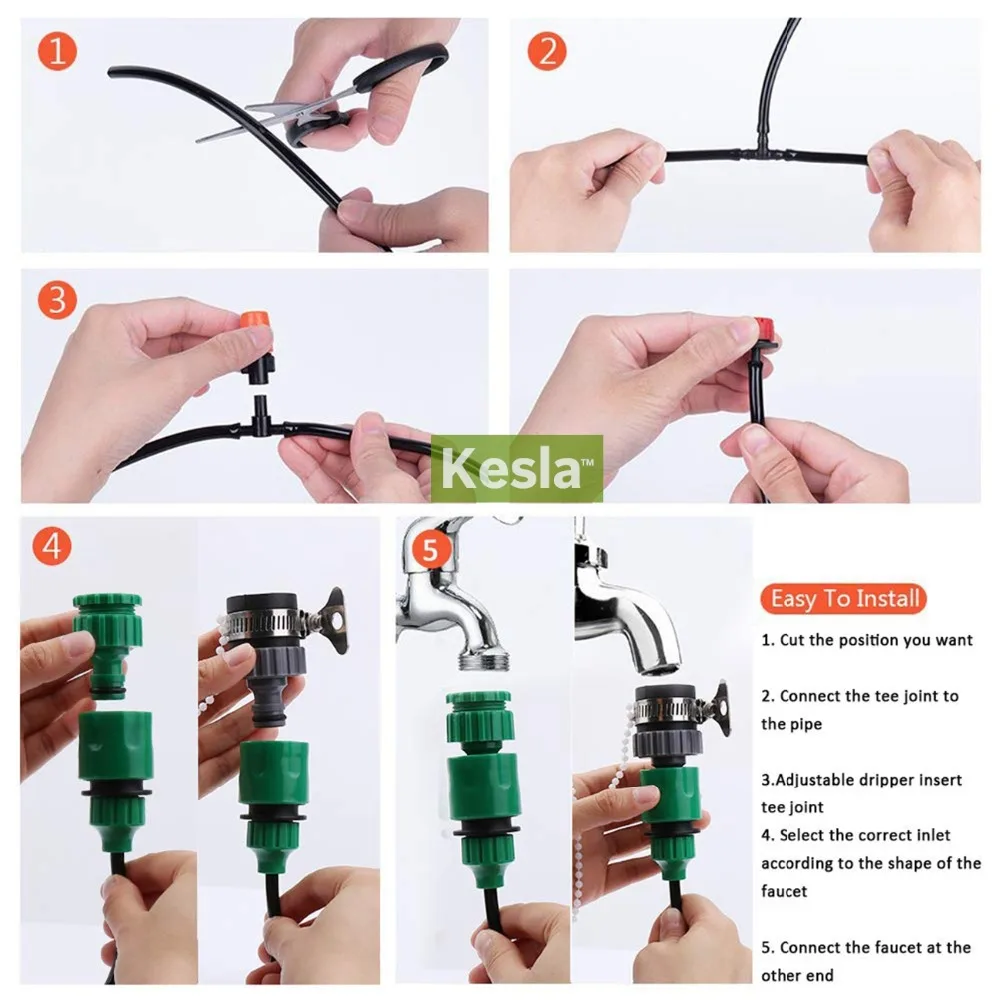 1

2

3

Kesla™

4

5

Easy To Install

1. Cut the position you want

2. Connect the tee joint to the pipe

3.Adjustable dripper insert tee joint

4. Select the correct inlet according to the shape of the faucet

5. Connect the faucet at the other end