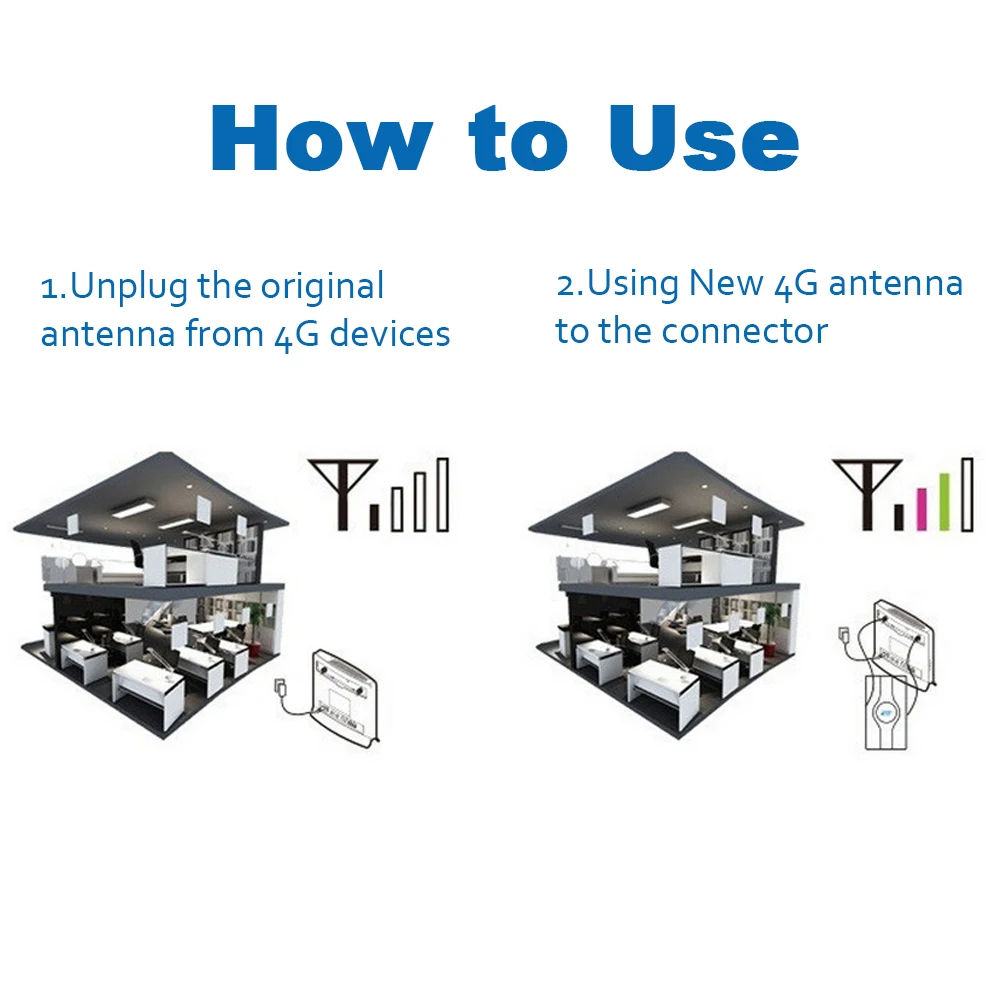 How to Use

1.Unplug the original antenna from 4G devices

2.Using New 4G antenna to the connector