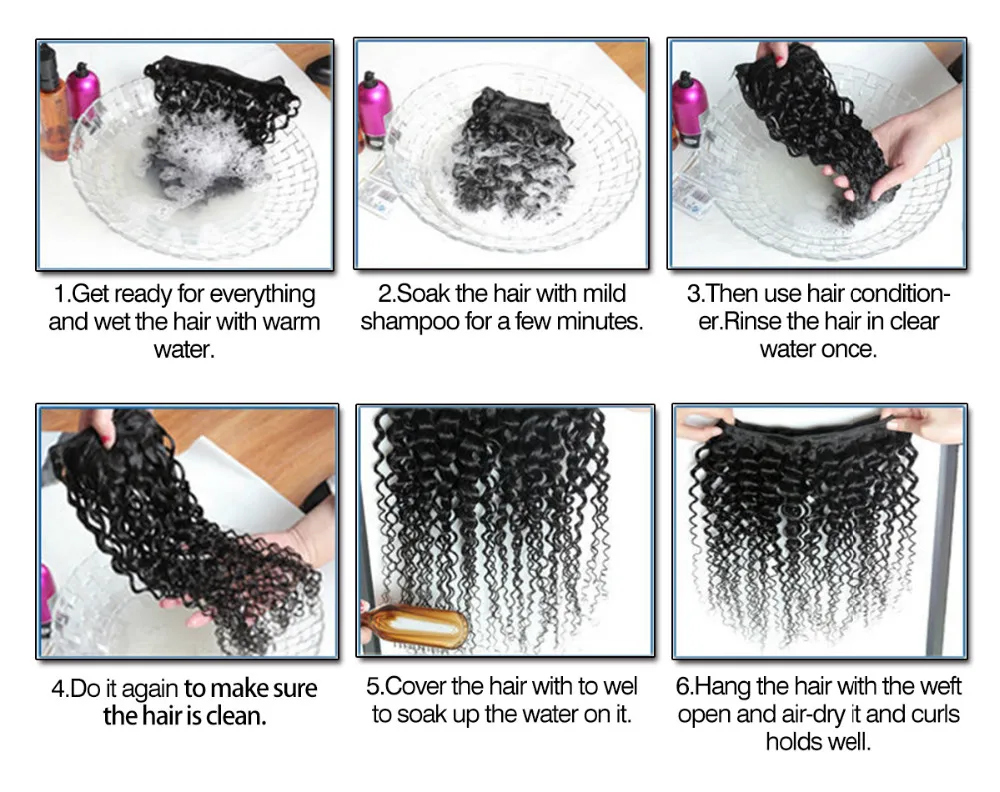 1.Get ready for everything and wet the hair with warm water.

2.Soak the hair with mild shampoo for a few minutes.

3.Then use hair conditioner.Rinse the hair in clear water once.

4.Do it again to make sure the hair is clean.

5.Cover the hair with to wel to soak up the water on it.

6.Hang the hair with the weft open and air-dry it and curls holds well.