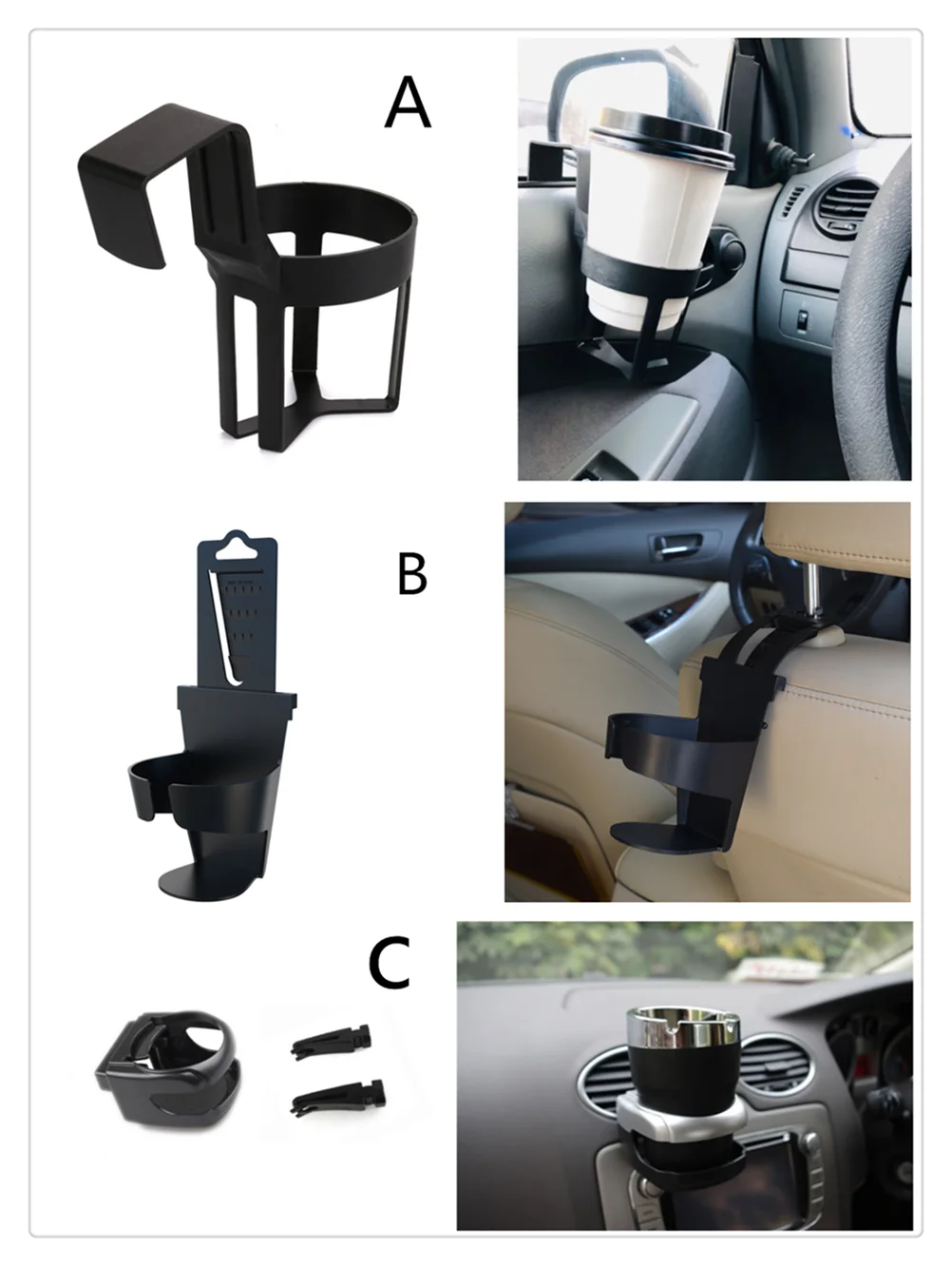 A

B

C