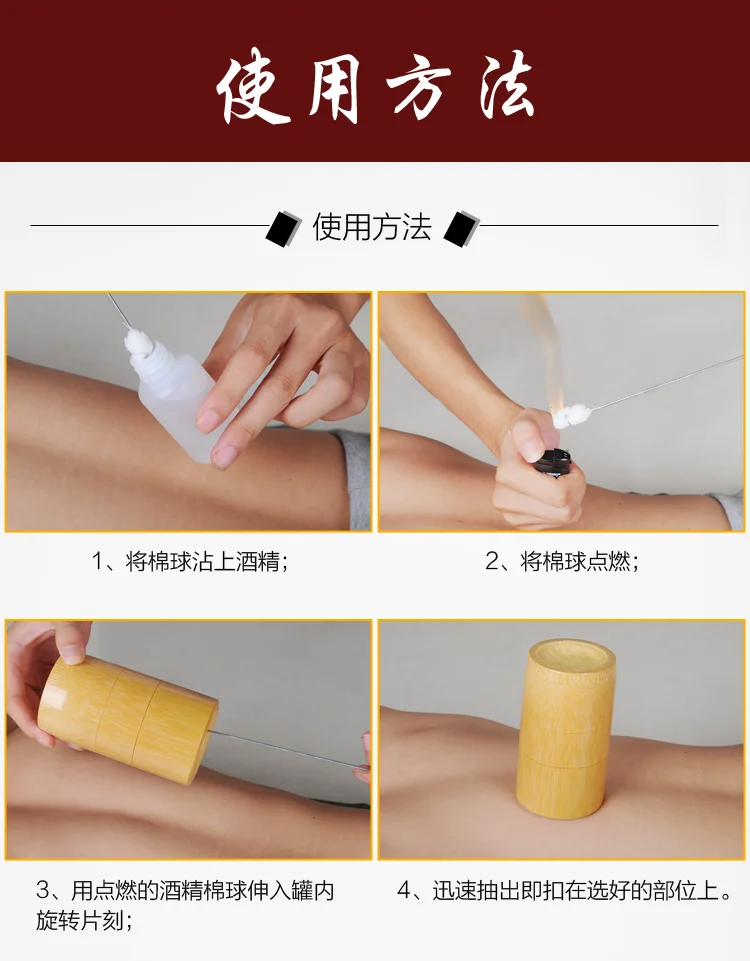 使用方法

使用方法

1、将棉球沾上酒精；

2、将棉球点燃；

3、用点燃的酒精棉球伸入罐内旋转片刻；

4、迅速抽出即扣在选好的部位上。