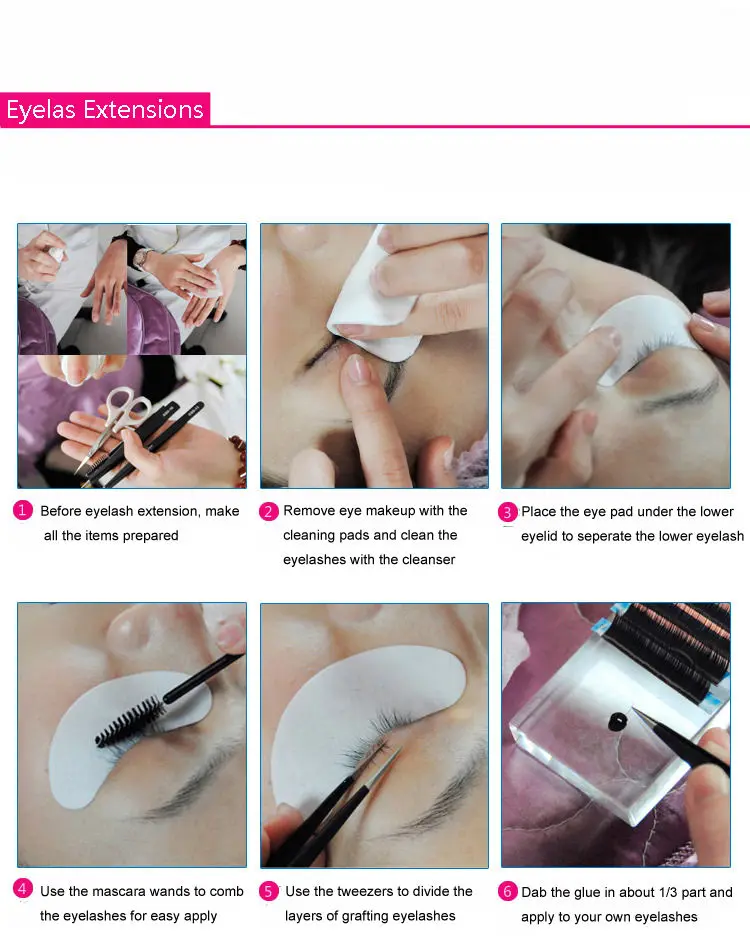 Eyelas Extensions

1 Before eyelash extension, make all the items prepared

2 Remove eye makeup with the cleaning pads and clean the eyelashes with the cleanser

3 Place the eye pad under the lower eyelid to seperate the lower eyelash

4 Use the mascara wands to comb the eyelashes for easy apply

5 Use the tweezers to divide the layers of grafting eyelashes

6 Dab the glue in about 1/3 part and apply to your own eyelashes