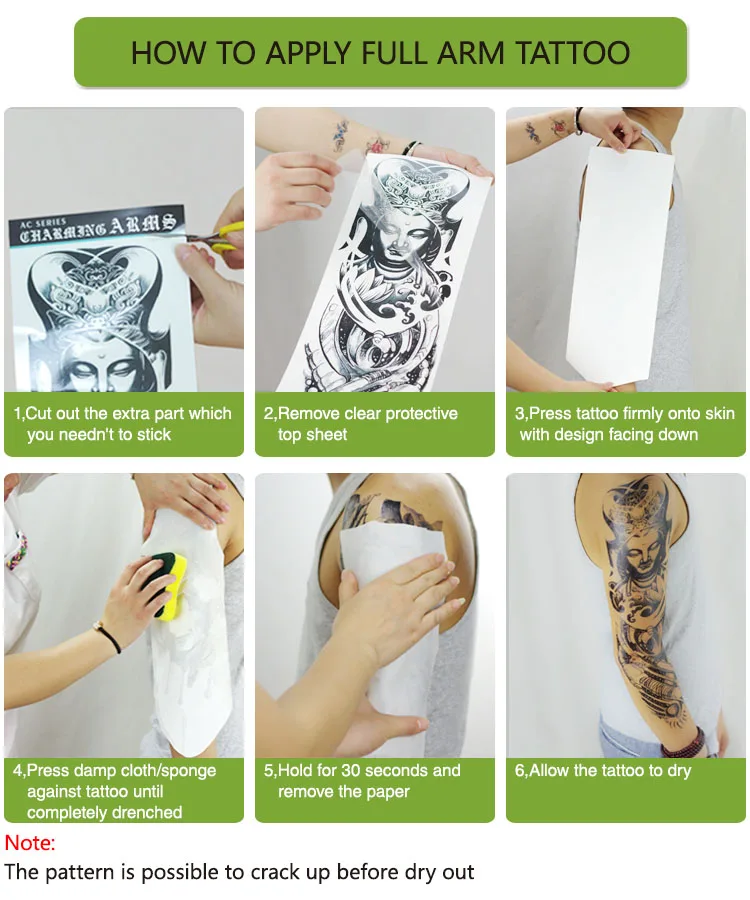 HOW TO APPLY FULL ARM TATTOO

AC SERIES
CHARMING ARMS

1,Cut out the extra part which you needn't to stick

2,Remove clear protective top sheet

3,Press tattoo firmly onto skin with design facing down

4,Press damp cloth/sponge against tattoo until completely drenched

5,Hold for 30 seconds and remove the paper

6,Allow the tattoo to dry

Note:
The pattern is possible to crack up before dry out