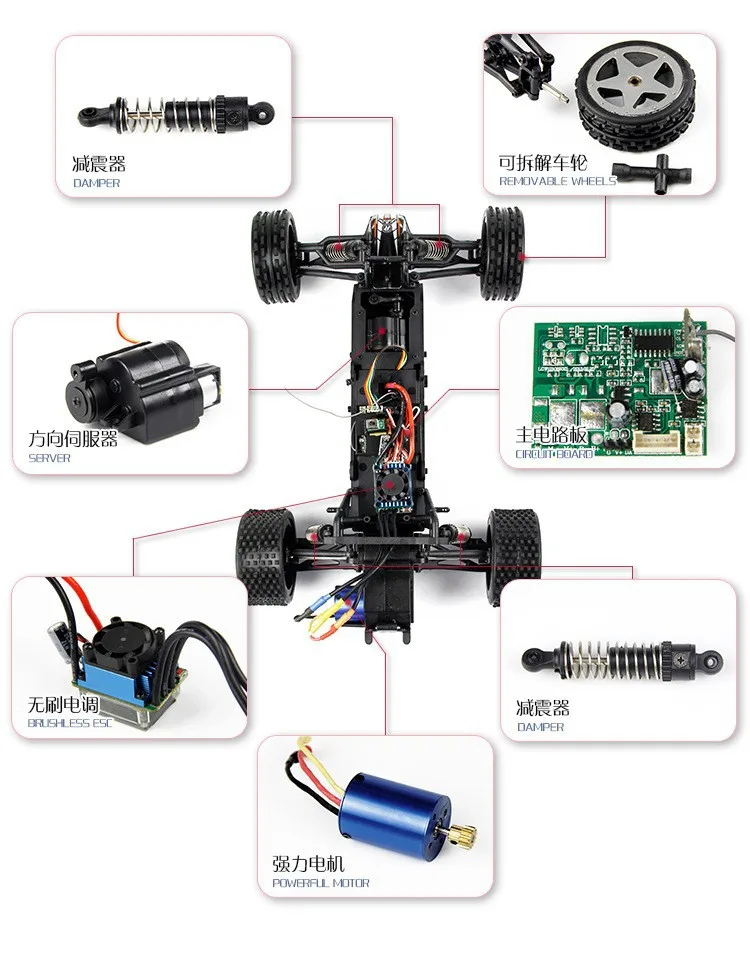 减震器
DAMPER

可拆解车轮
REMOVABLE WHEELS

方向伺服器
SERVER

主电路板
CIRCUIT BOARD

无刷电调
BRUSHLESS ESC

减震器
DAMPER

强力电机
POWERFUL MOTOR