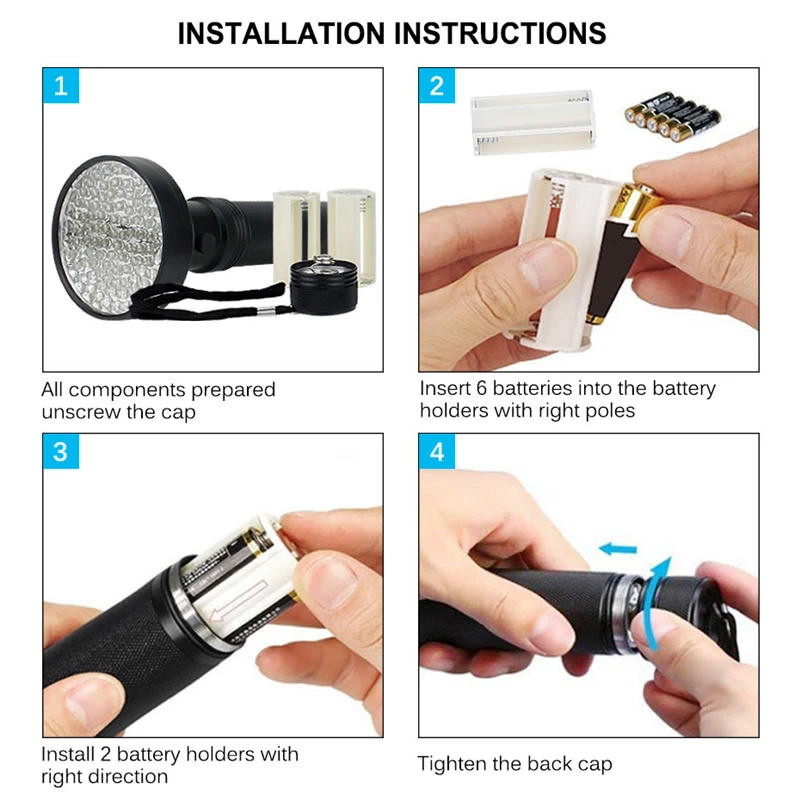 INSTALLATION INSTRUCTIONS

1

All components prepared unscrew the cap

2

Insert 6 batteries into the battery holders with right poles

3

Install 2 battery holders with right direction

4

Tighten the back cap