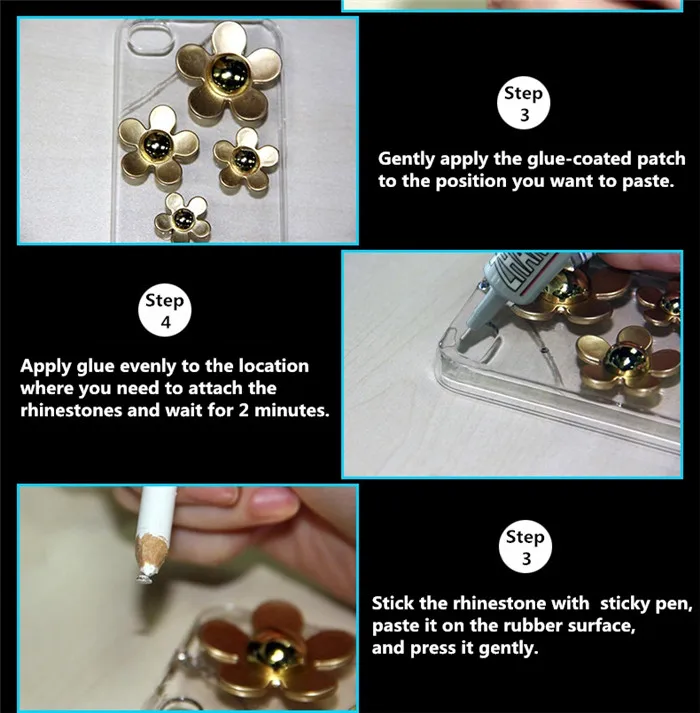 Step 3

Gently apply the glue-coated patch to the position you want to paste.

Step 4

Apply glue evenly to the location where you need to attach the rhinestones and wait for 2 minutes.

Step 3

Stick the rhinestone with sticky pen, paste it on the rubber surface, and press it gently.