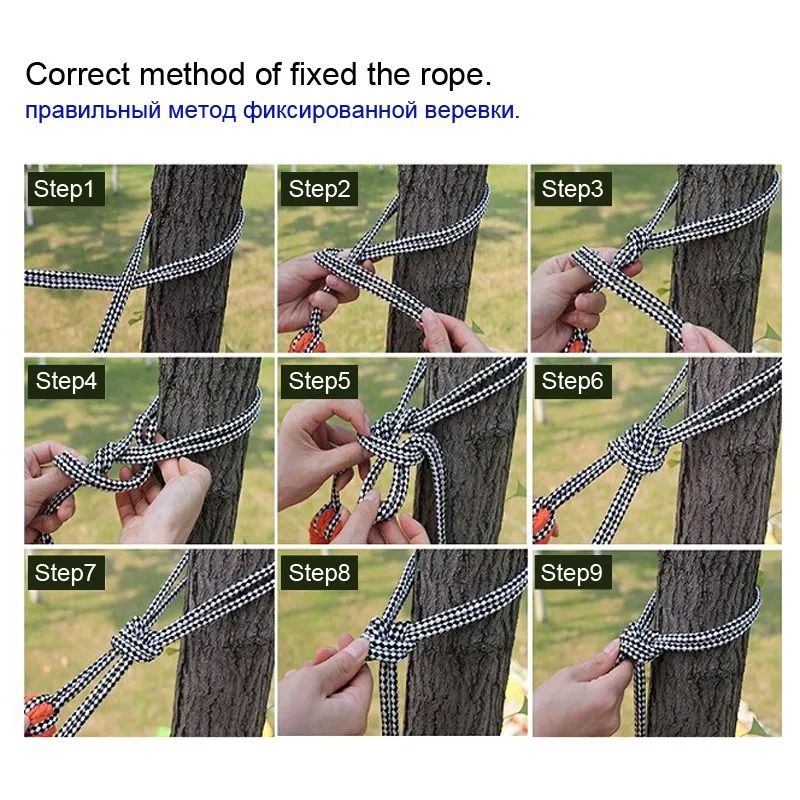 Correct method of fixed the rope.
правильный метод фиксированной веревки.

Step1

Step2

Step3

Step4

Step5

Step6

Step7

Step8

Step9