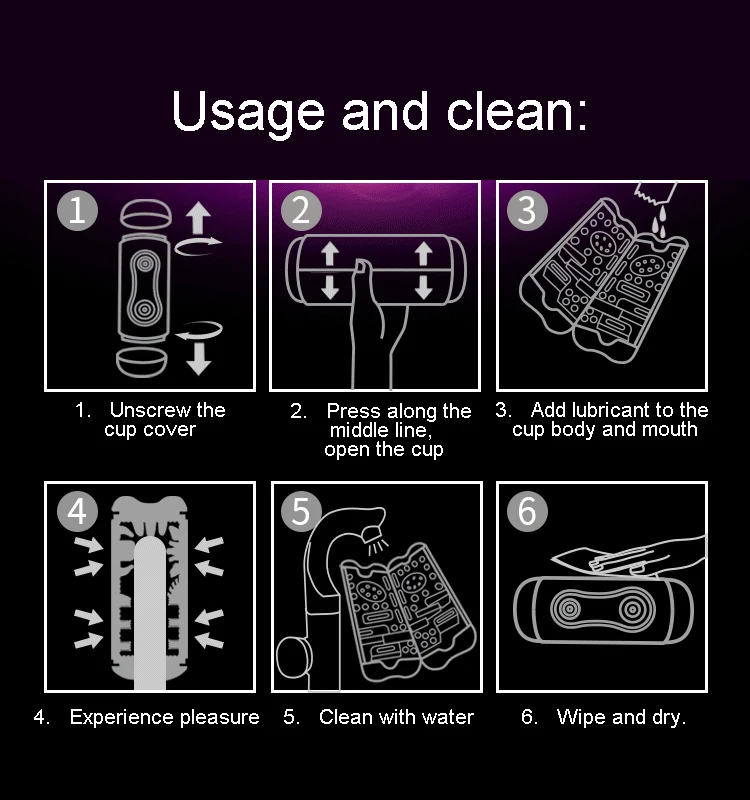 Usage and clean:

1

2

3

1. Unscrew the cup cover

2. Press along the middle line, open the cup

3. Add lubricant to the cup body and mouth

4

5

6

4. Experience pleasure

5. Clean with water

6. Wipe and dry.