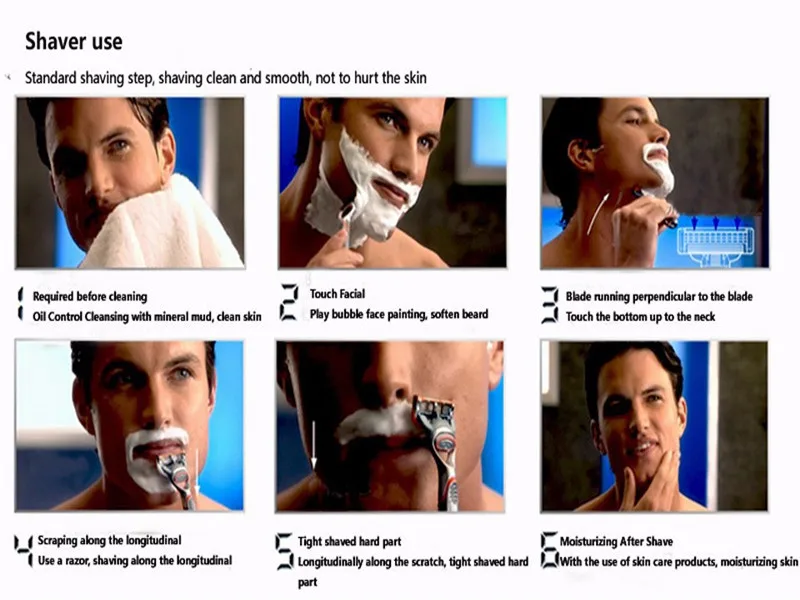 Shaver use

Standard shaving step, shaving clean and smooth, not to hurt the skin

1 Required before cleaning
Oil Control Cleansing with mineral mud, clean skin

2 Touch Facial
Play bubble face painting, soften beard

3 Blade running perpendicular to the blade
Touch the bottom up to the neck

4 Scraping along the longitudinal
Use a razor, shaving along the longitudinal

5 Tight shaved hard part
Longitudinally along the scratch, tight shaved hard part

6 Moisturizing After Shave
With the use of skin care products, moisturizing skin