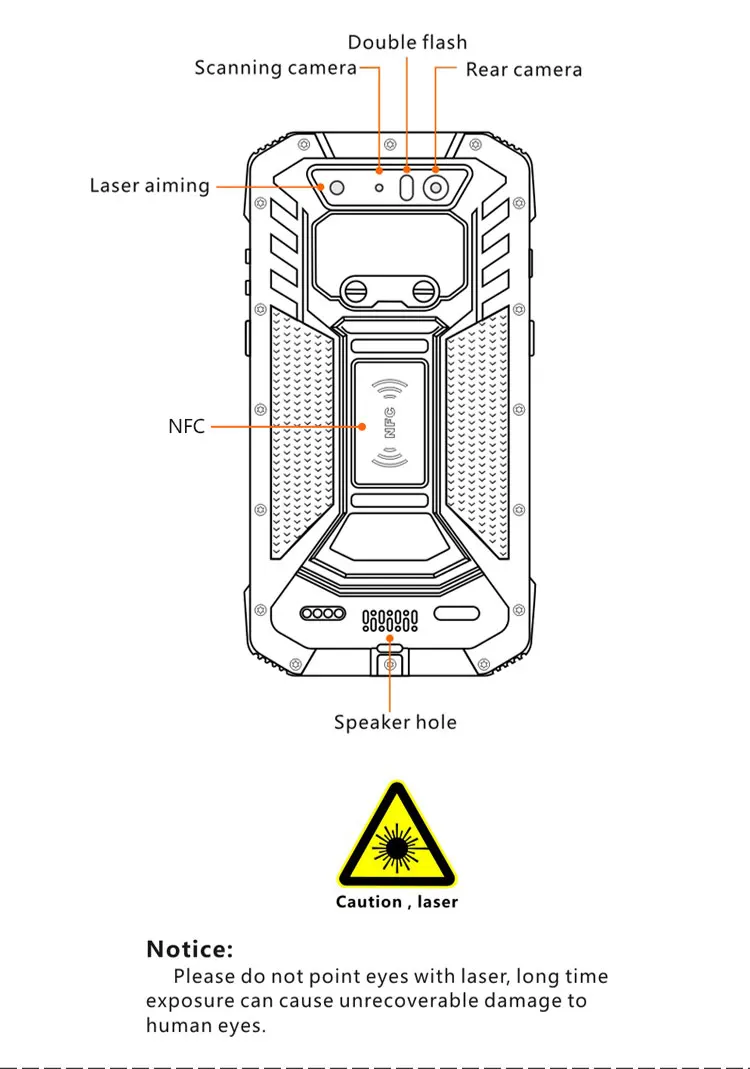 Double flash
Scanning camera
Rear camera
Laser aiming
NFC
NFC
Speaker hole

Caution , laser

Notice:
Please do not point eyes with laser, long time exposure can cause unrecoverable damage to human eyes.