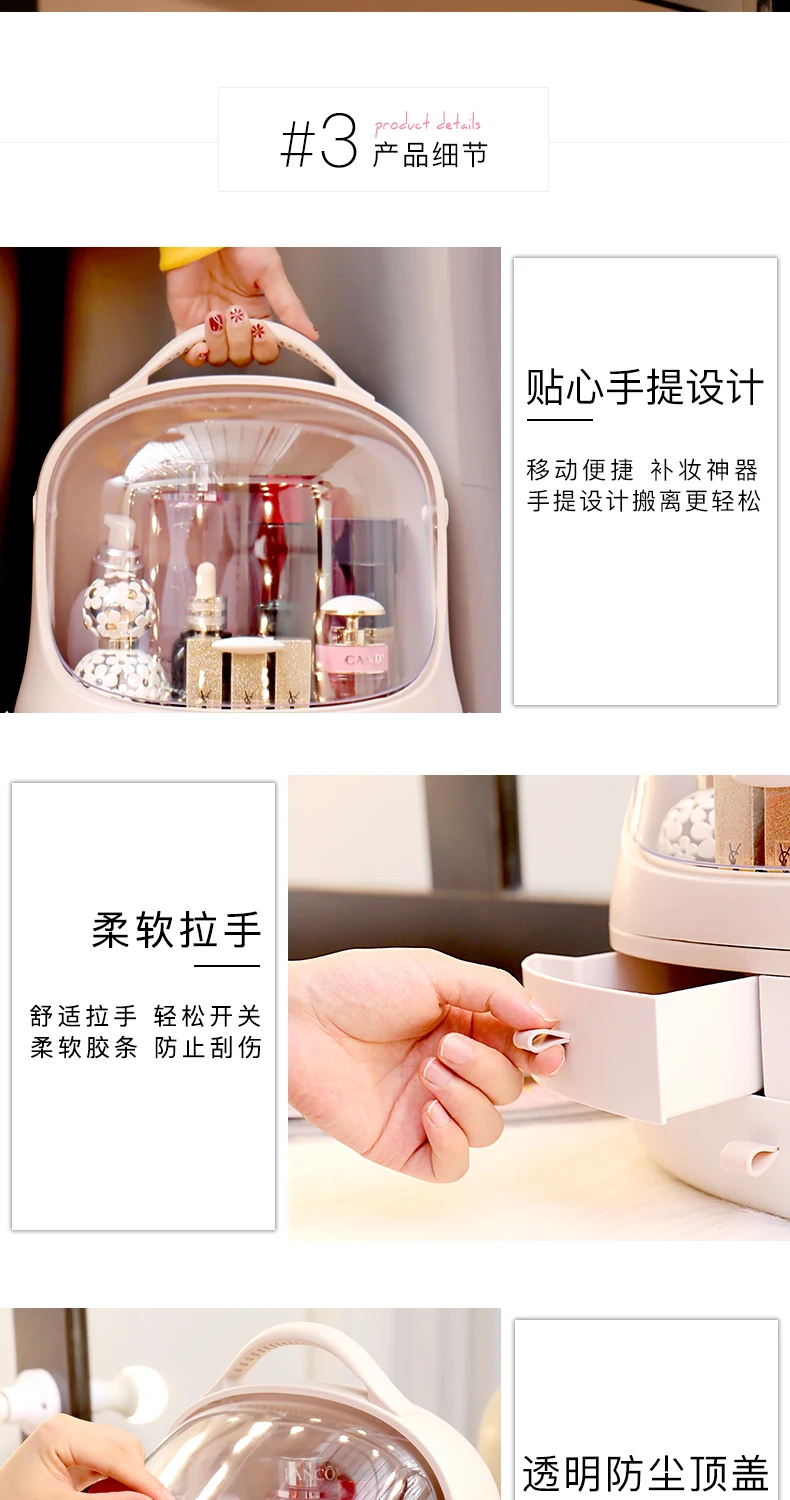 #3 product details
产品细节

贴心手提设计

移动便捷 补妆神器
手提设计搬离更轻松

CANDY

柔软拉手

舒适拉手 轻松开关
柔软胶条 防止刮伤

透明防尘顶盖