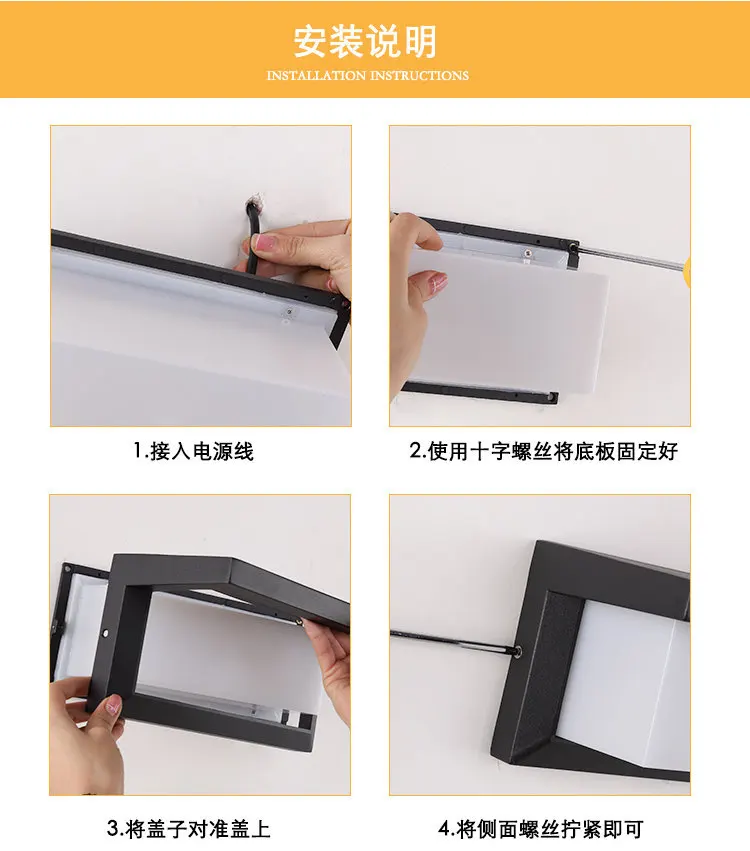 安装说明
INSTALLATION INSTRUCTIONS

1.接入电源线

2.使用十字螺丝将底板固定好

3.将盖子对准盖上

4.将侧面螺丝拧紧即可