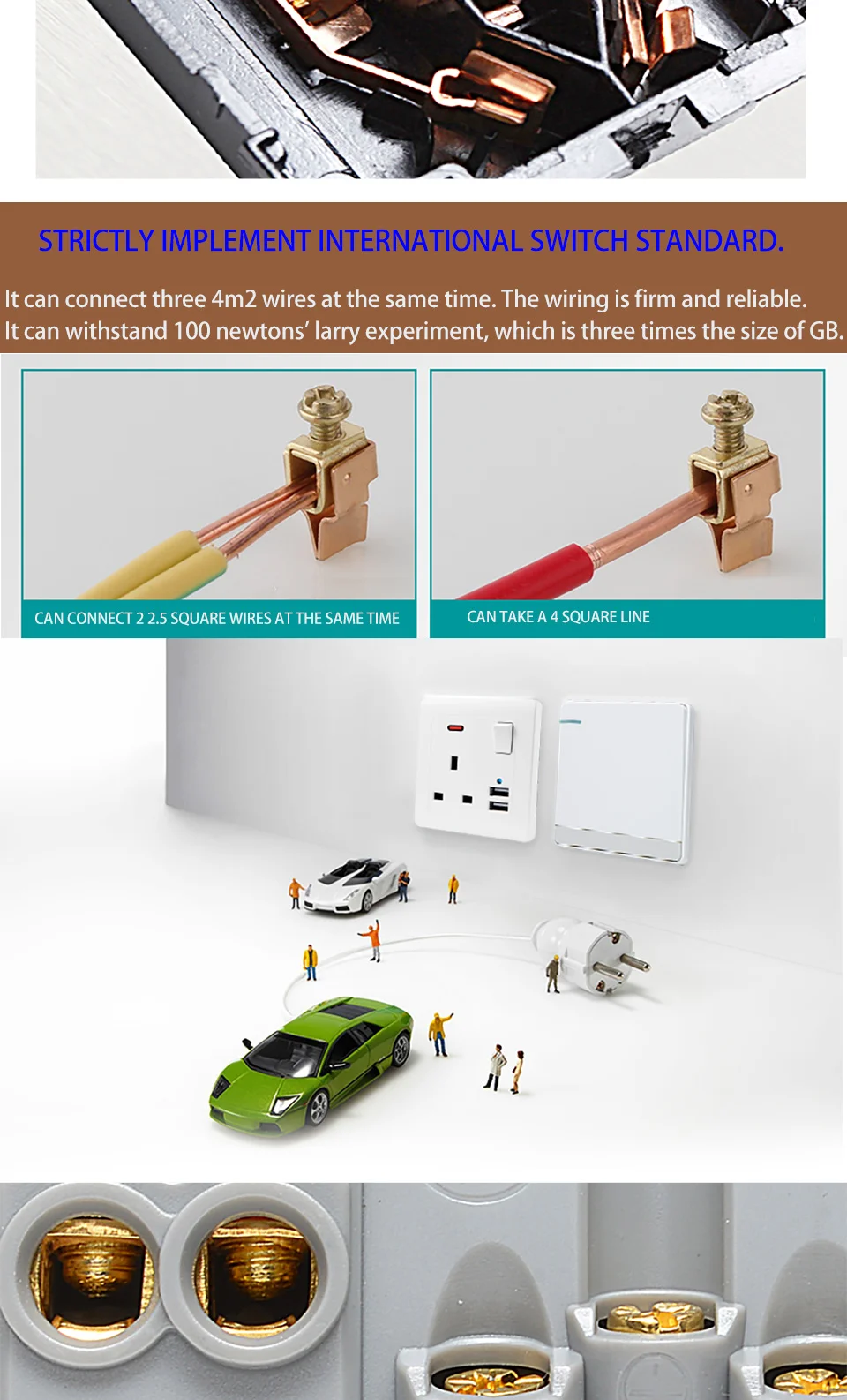 STRICTLY IMPLEMENT INTERNATIONAL SWITCH STANDARD.

It can connect three 4m2 wires at the same time. The wiring is firm and reliable. It can withstand 100 newtons' larry experiment, which is three times the size of GB.

CAN CONNECT 2 2.5 SQUARE WIRES AT THE SAME TIME

CAN TAKE A 4 SQUARE LINE