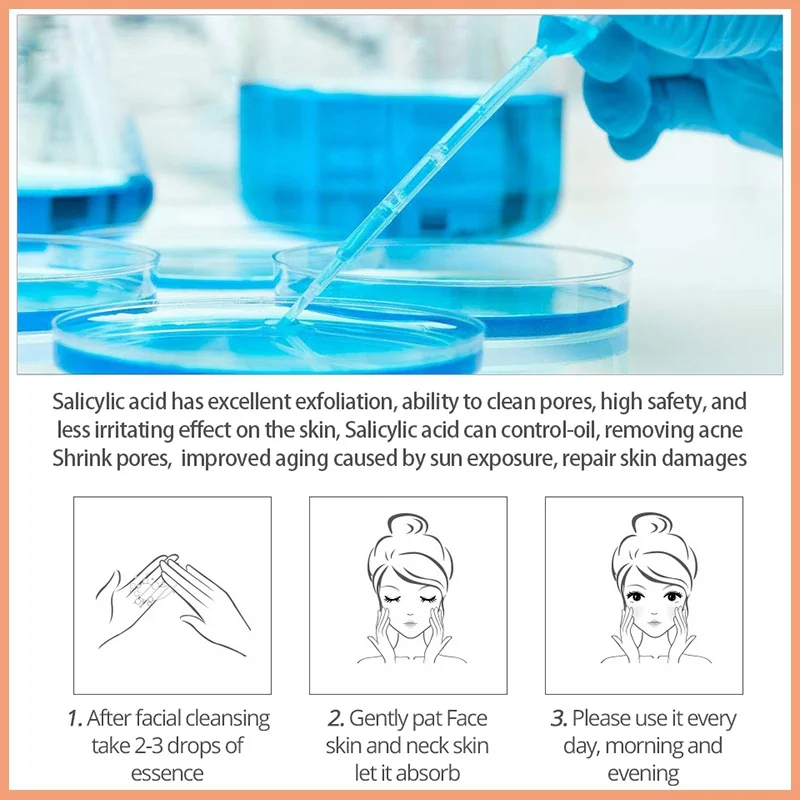 Salicylic acid has excellent exfoliation, ability to clean pores, high safety, and less irritating effect on the skin, Salicylic acid can control-oil, removing acne Shrink pores,  improved aging caused by sun exposure, repair skin damages

1. After facial cleansing take 2-3 drops of essence

2. Gently pat Face skin and neck skin let it absorb

3. Please use it every day, morning and evening