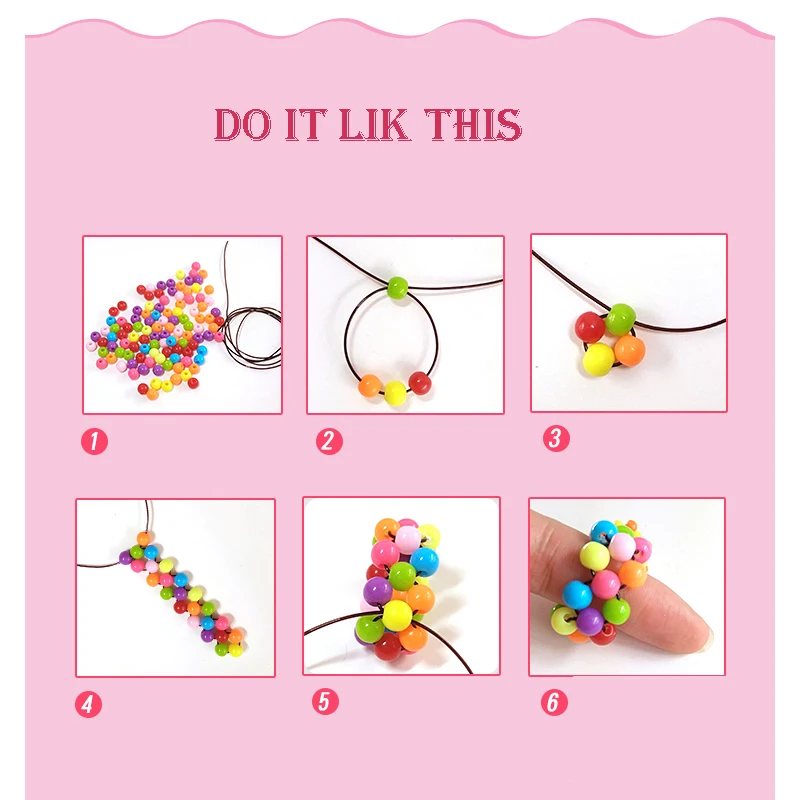 DO IT LIK THIS

1

2

3

4

5

6