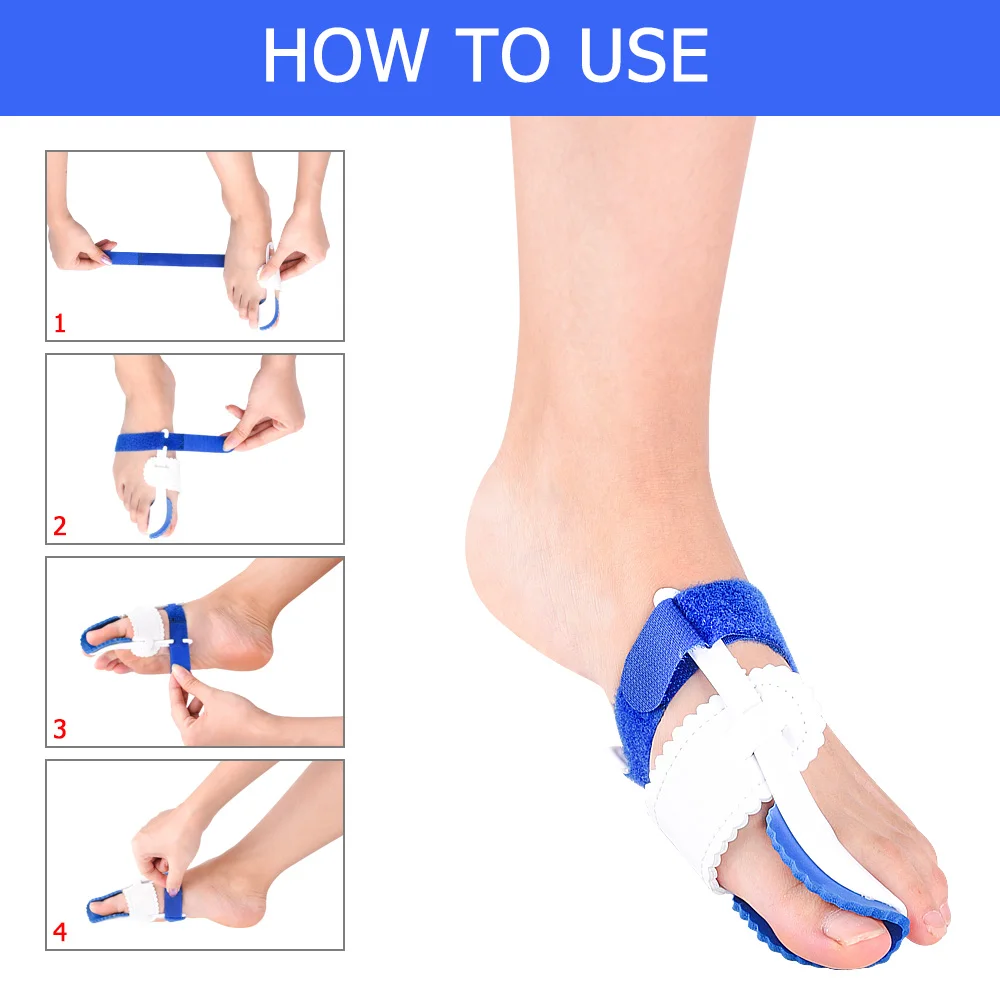 HOW TO USE

1

2

3

4