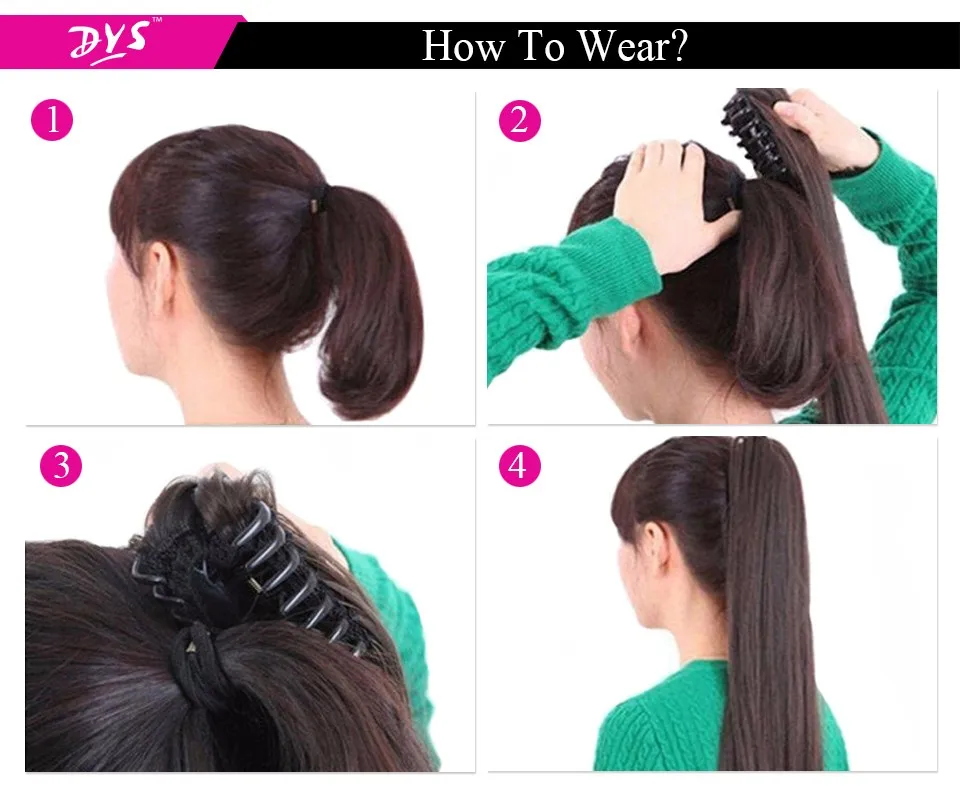 DYS™
How To Wear?
1
2
3
4