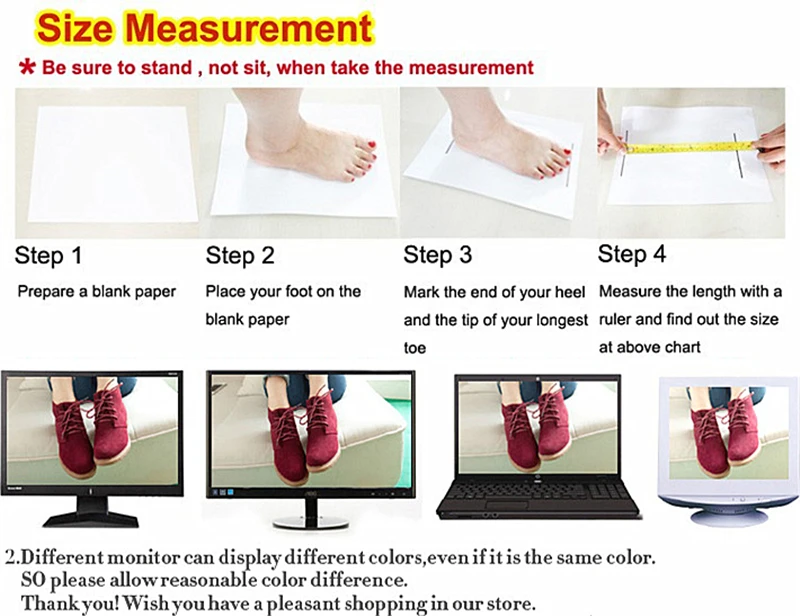 Size Measurement

* Be sure to stand , not sit, when take the measurement

Step 1

Prepare a blank paper

Step 2

Place your foot on the blank paper

Step 3

Mark the end of your heel and the tip of your longest toe

Step 4

Measure the length with a ruler and find out the size at above chart

2.Different monitor can display different colors,even if it is the same color.
SO please allow reasonable color difference.
Thank you! Wish you have a pleasant shopping in our store.