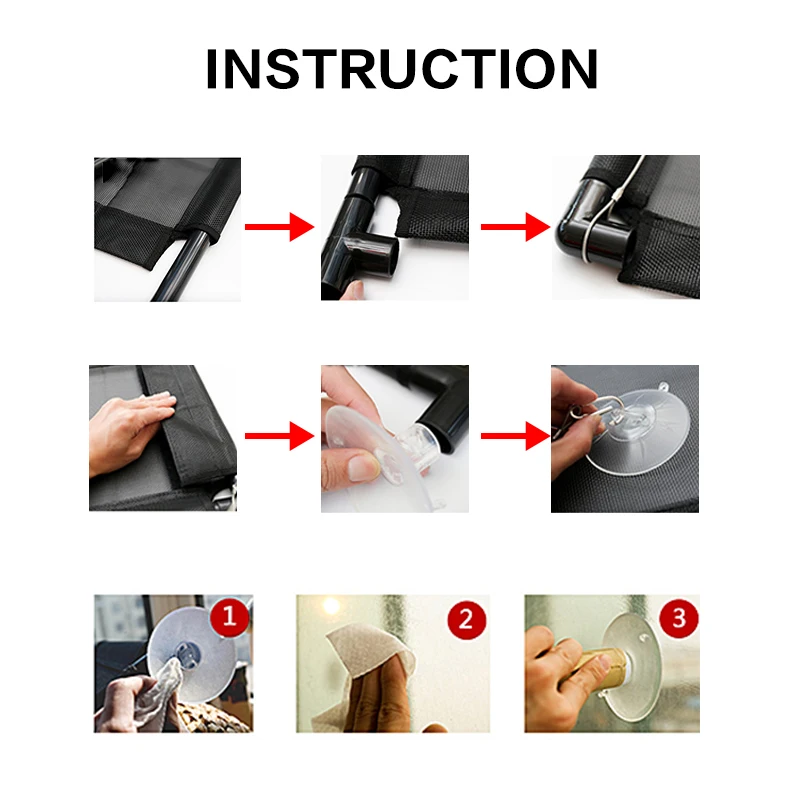 INSTRUCTION

1

2

3