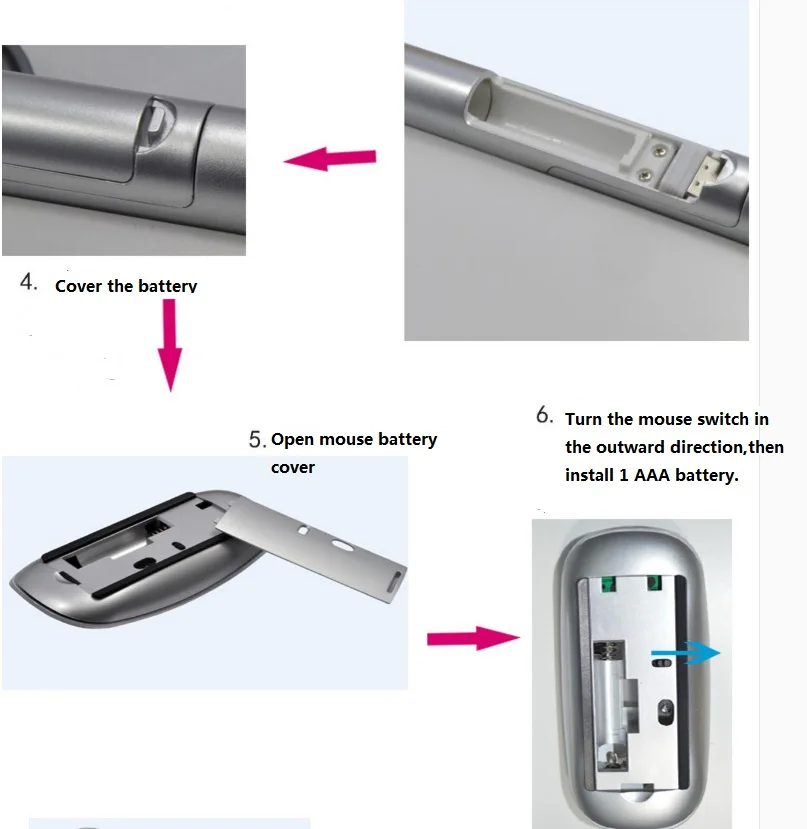 4. Cover the battery

5. Open mouse battery cover

6. Turn the mouse switch in the outward direction,then install 1 AAA battery.