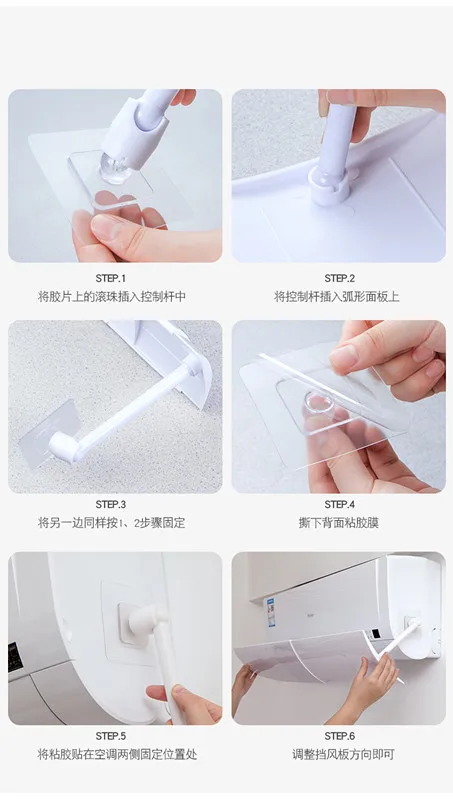 STEP.1
将胶片上的滚珠插入控制杆中

STEP.2
将控制杆插入弧形面板上

STEP.3
将另一边同样按1、2步骤固定

STEP.4
撕下背面粘胶膜

STEP.5
将粘胶贴在空调两侧固定位置处

STEP.6
调整挡风板方向即可