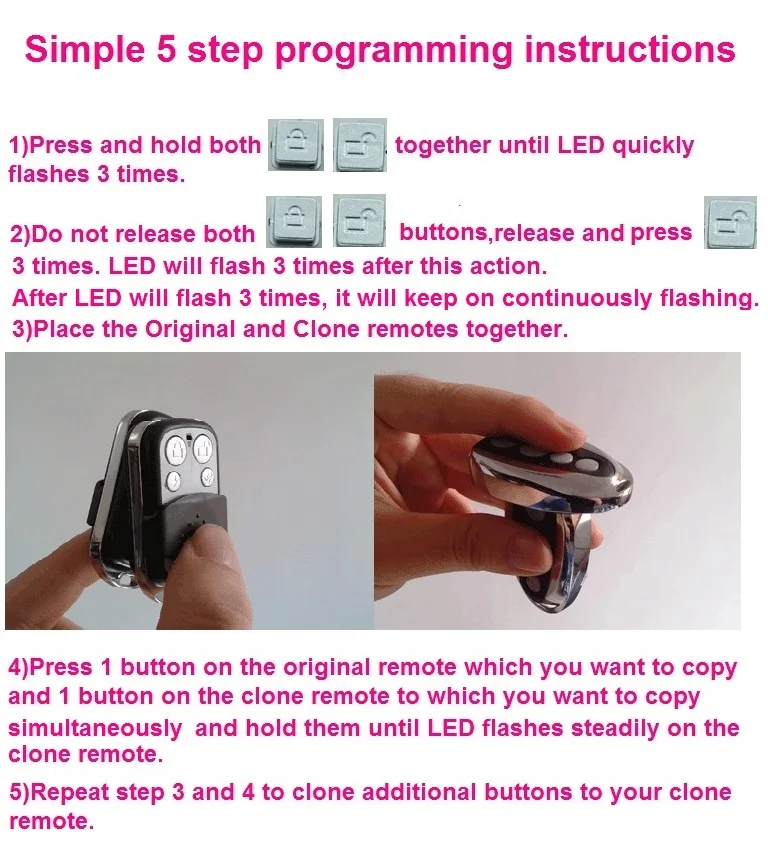 Simple 5 step programming instructions

1)Press and hold both together until LED quickly flashes 3 times.

2)Do not release both buttons,release and press 3 times. LED will flash 3 times after this action.
After LED will flash 3 times, it will keep on continuously flashing.
3)Place the Original and Clone remotes together.

4)Press 1 button on the original remote which you want to copy and 1 button on the clone remote to which you want to copy simultaneously and hold them until LED flashes steadily on the clone remote.

5)Repeat step 3 and 4 to clone additional buttons to your clone remote.